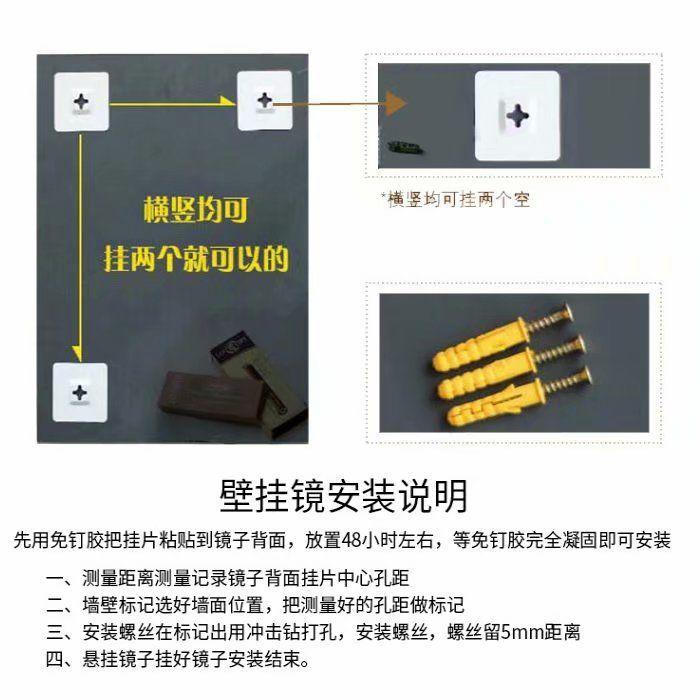 横竖均可
挂两个就可以的

*横竖均可挂两个空

壁挂镜安装说明

先用免钉胶把挂片粘贴到镜子背面，放置48小时左右，等免钉胶完全凝固即可安装

一、测量距离测量记录镜子背面挂片中心孔距
二、墙壁标记选好墙面位置，把测量好的孔距做标记
三、安装螺丝在标记出用冲击钻打孔，安装螺丝，螺丝留5mm距离
四、悬挂镜子挂好镜子安装结束。