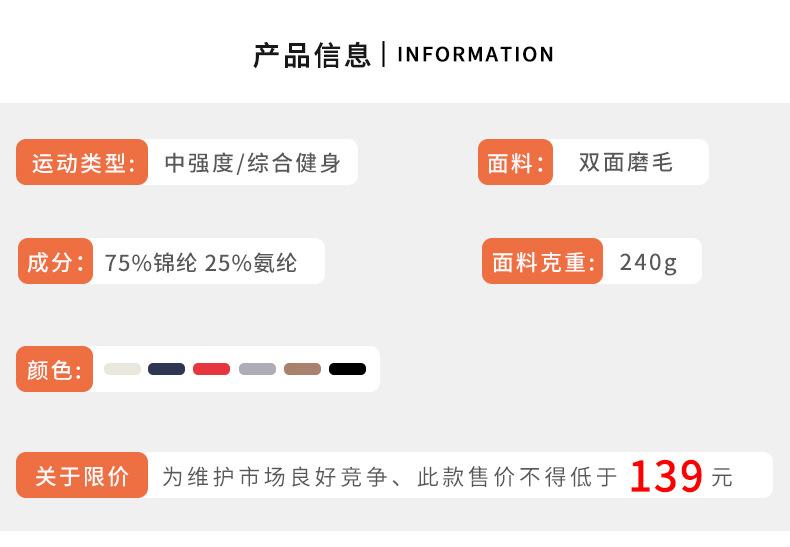 产品信息 | INFORMATION

运动类型: 中强度/综合健身

面料: 双面磨毛

成分: 75%锦纶 25%氨纶

面料克重: 240g

颜色:

关于限价 为维护市场良好竞争、此款售价不得低于139元