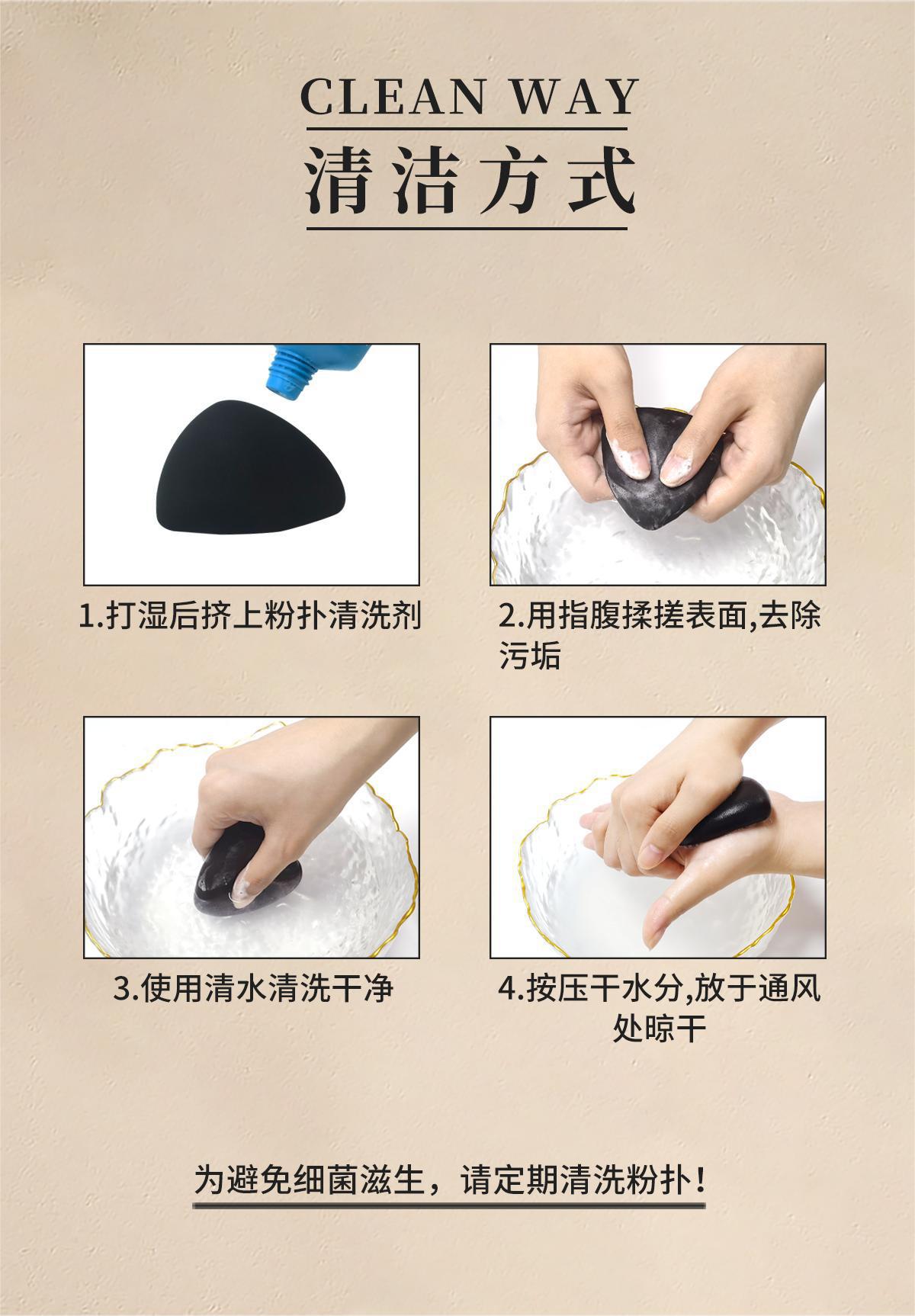 CLEAN WAY

清洁方式

1.打湿后挤上粉扑清洗剂

2.用指腹揉搓表面,去除污垢

3.使用清水清洗干净

4.按压干水分,放于通风处晾干

为避免细菌滋生，请定期清洗粉扑！