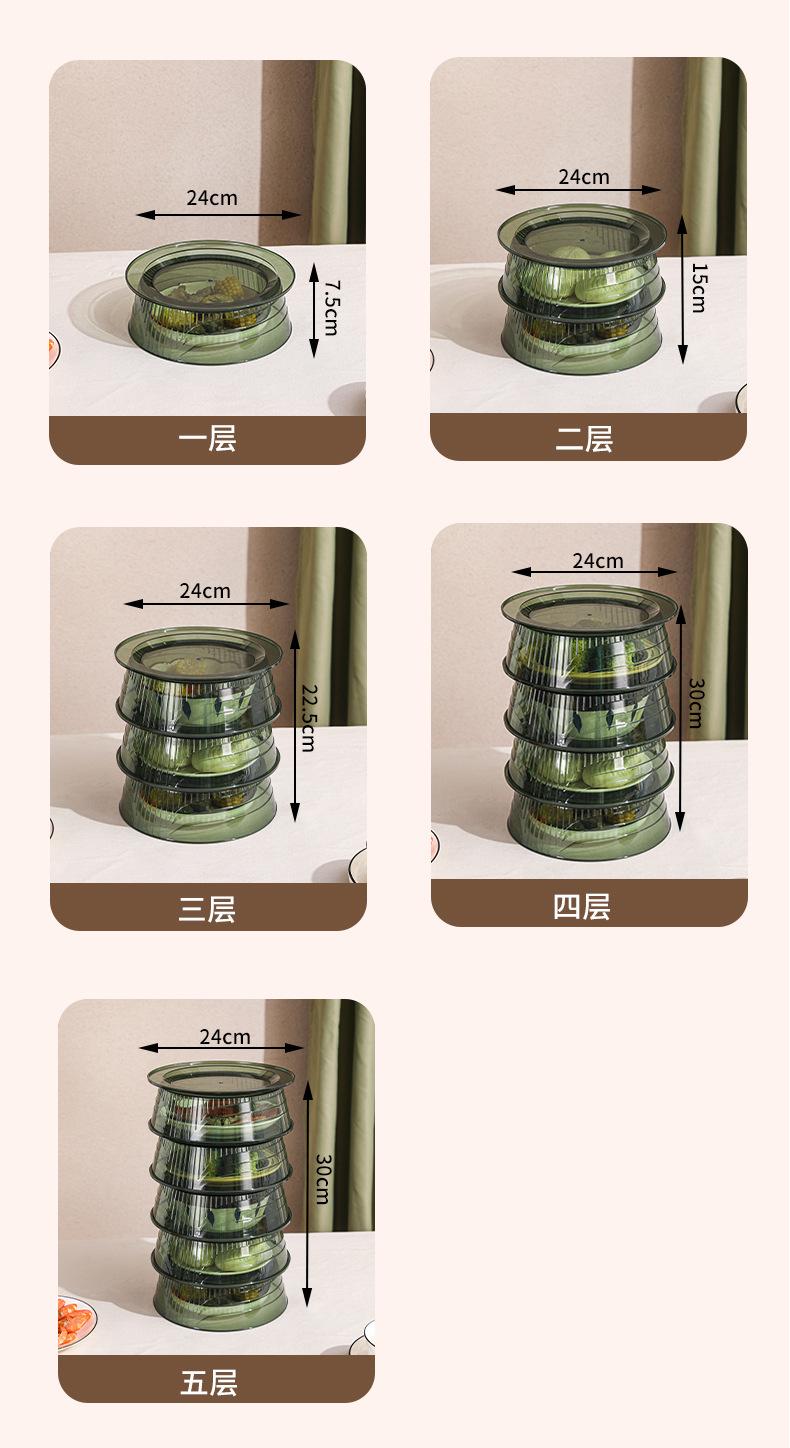 24cm
7.5cm
一层

24cm
15cm
二层

24cm
22.5cm
三层

24cm
30cm
四层

24cm
30cm
五层