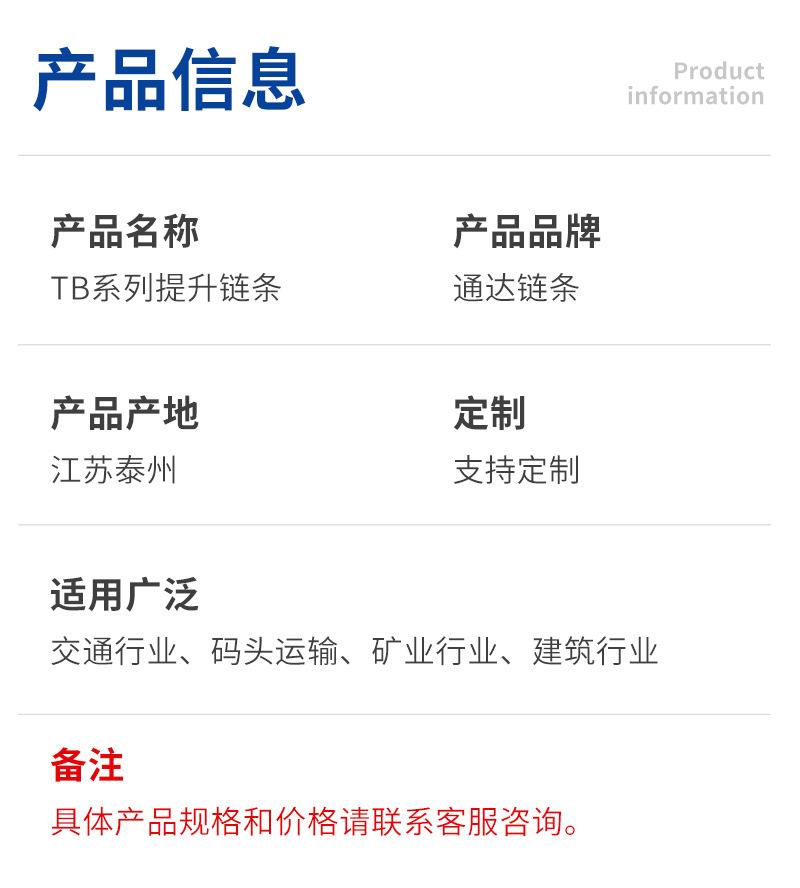 产品信息

Product
information

产品名称
TB系列提升链条

产品品牌
通达链条

产品产地
江苏泰州

定制
支持定制

适用广泛
交通行业、码头运输、矿业行业、建筑行业

备注
具体产品规格和价格请联系客服咨询。