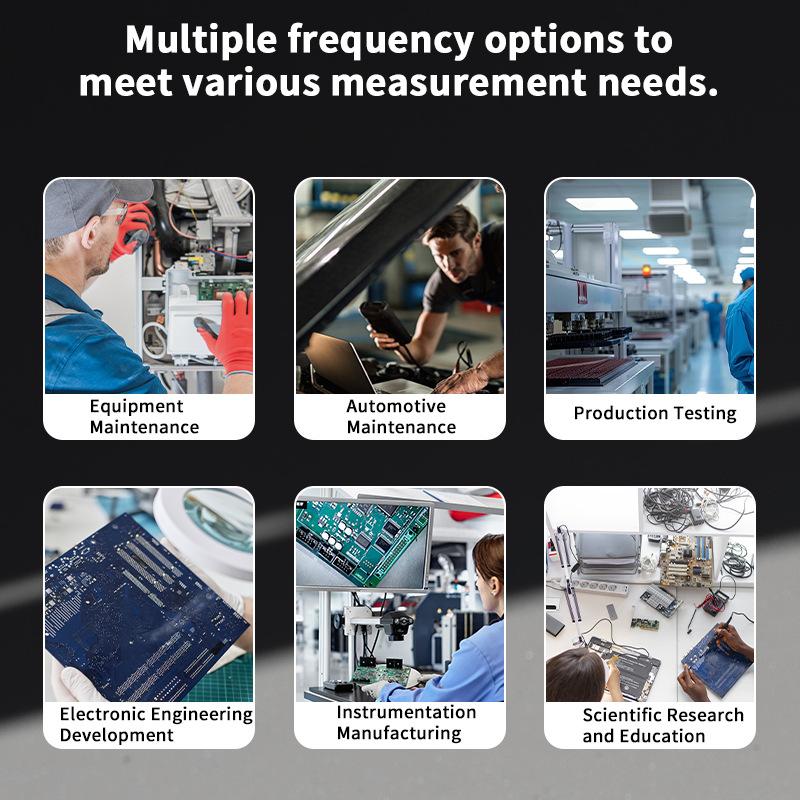 Multiple frequency options to meet various measurement needs.

Equipment Maintenance

Automotive Maintenance

Production Testing

Electronic Engineering Development

Instrumentation Manufacturing

Scientific Research and Education