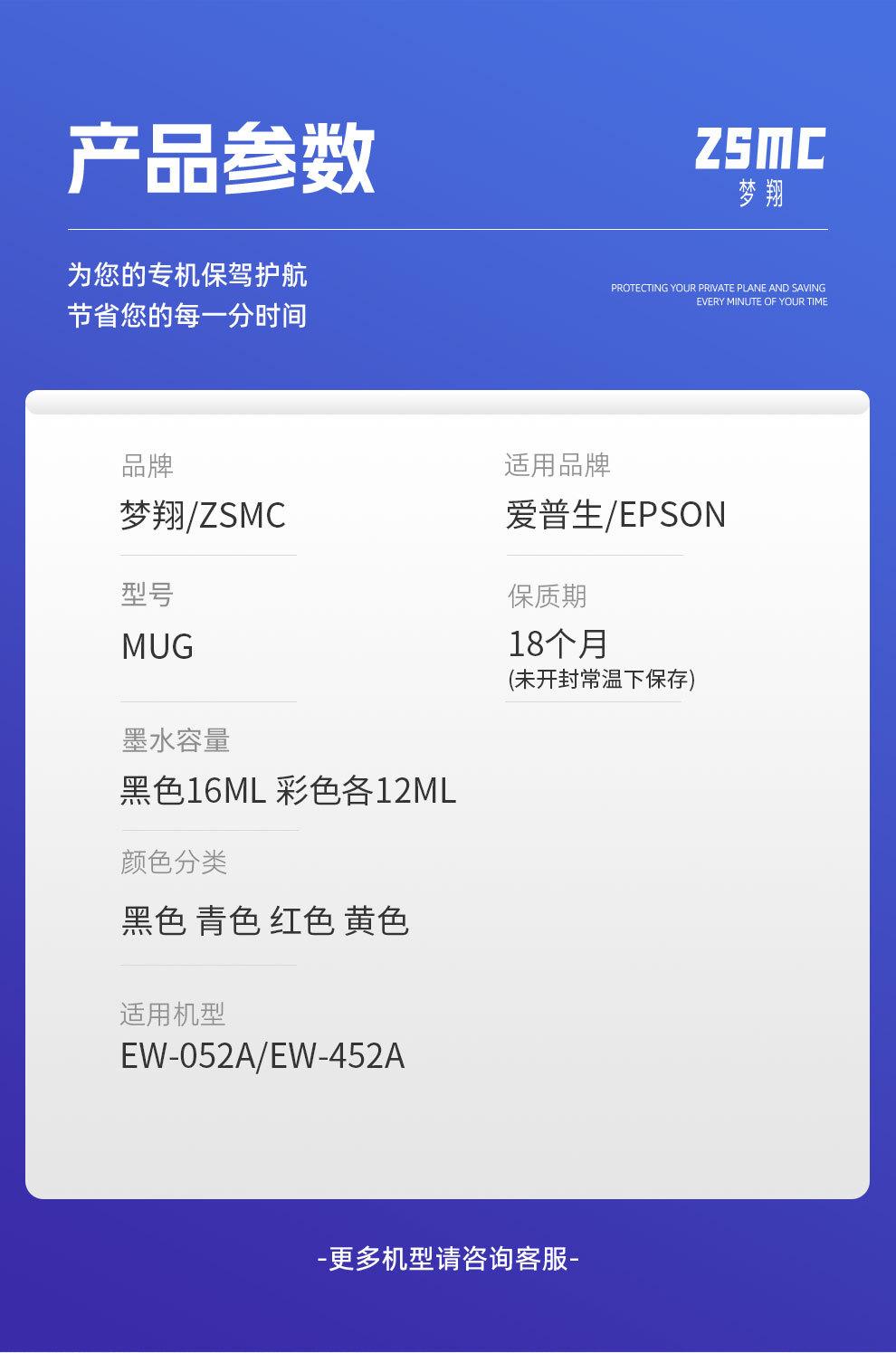 产品参数

ZSMC
梦翔

为您的专机保驾护航
节省您的每一分时间

PROTECTING YOUR PRIVATE PLANE AND SAVING EVERY MINUTE OF YOUR TIME

品牌
梦翔/ZSMC

型号
MUG

墨水容量
黑色16ML 彩色各12ML

颜色分类
黑色 青色 红色 黄色

适用机型
EW-052A/EW-452A

适用品牌
爱普生/EPSON

保质期
18个月
(未开封常温下保存)

-更多机型请咨询客服-