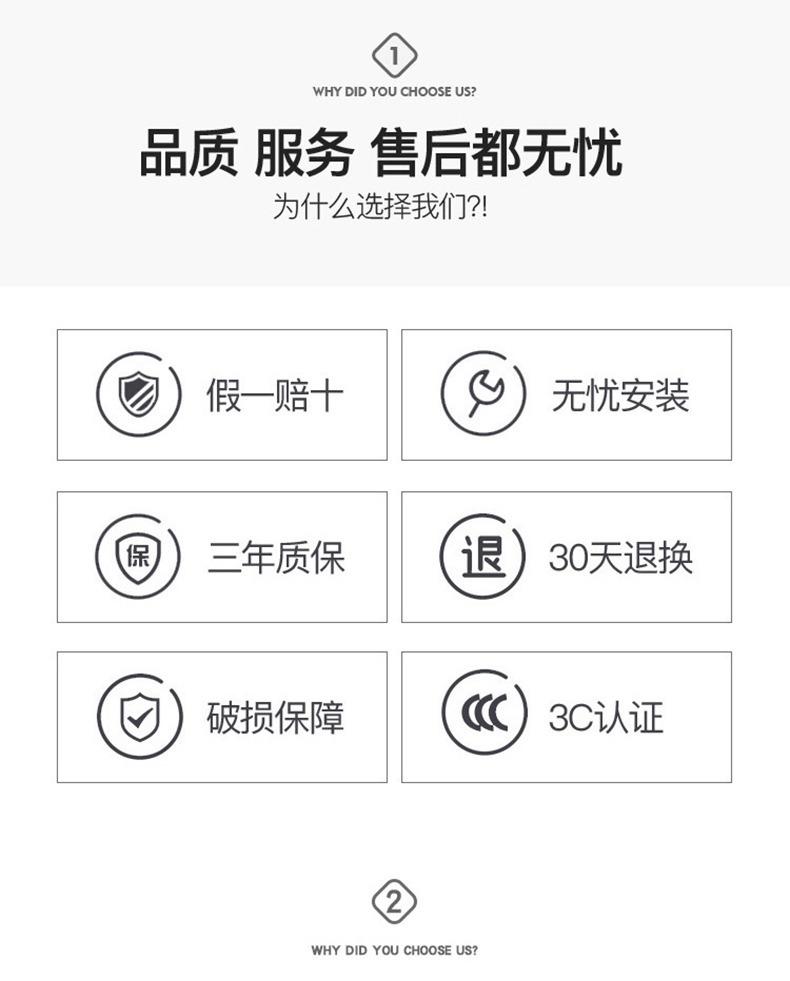 1

WHY DID YOU CHOOSE US?

品质 服务 售后都无忧

为什么选择我们?!

假一赔十

无忧安装

保

三年质保

退

30天退换

破损保障

3C认证

2

WHY DID YOU CHOOSE US?