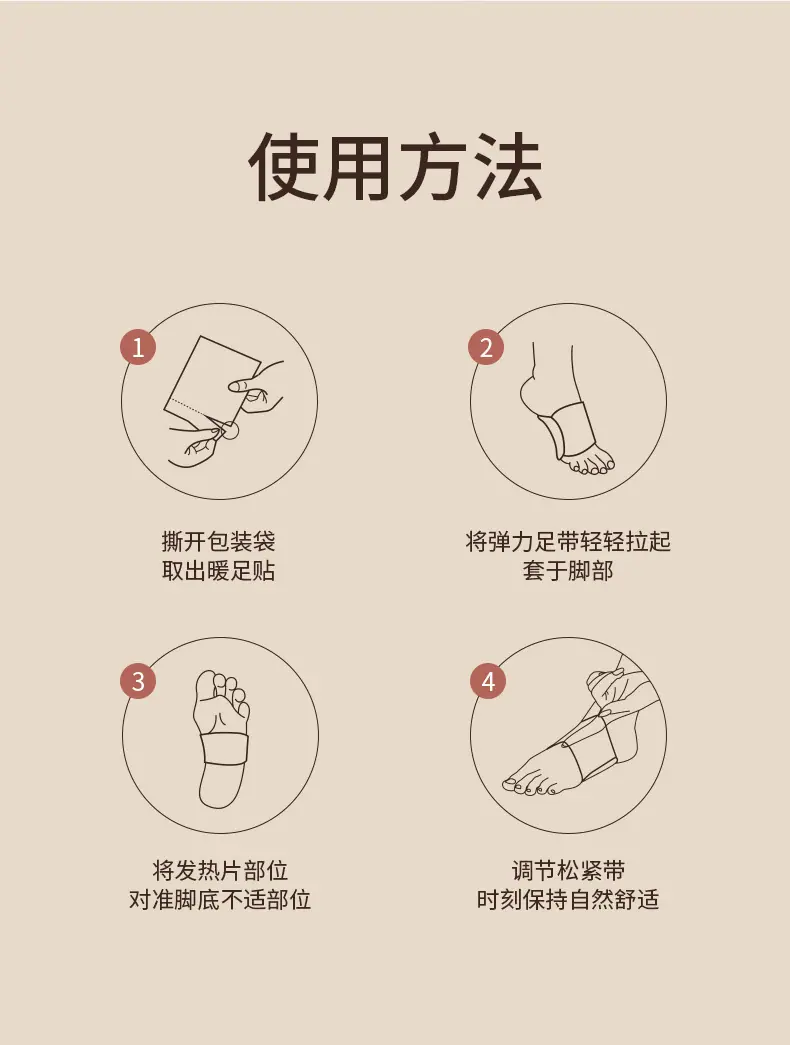 使用方法

1

撕开包装袋
取出暖足贴

2

将弹力足带轻轻拉起
套于脚部

3

将发热片部位
对准脚底不适部位

4

调节松紧带
时刻保持自然舒适