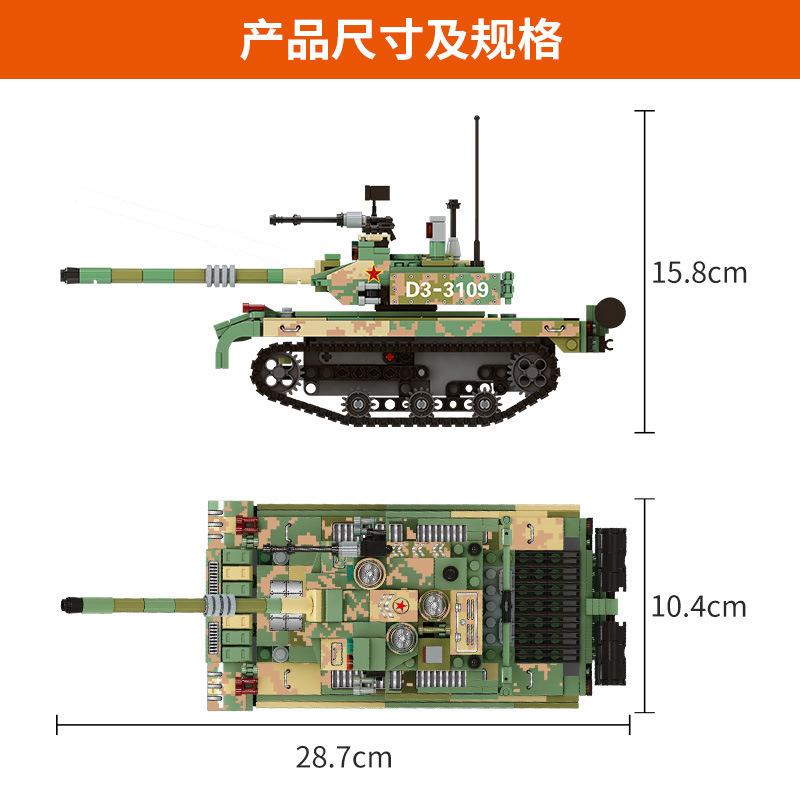 产品尺寸及规格

D3-3109

15.8cm

10.4cm

28.7cm