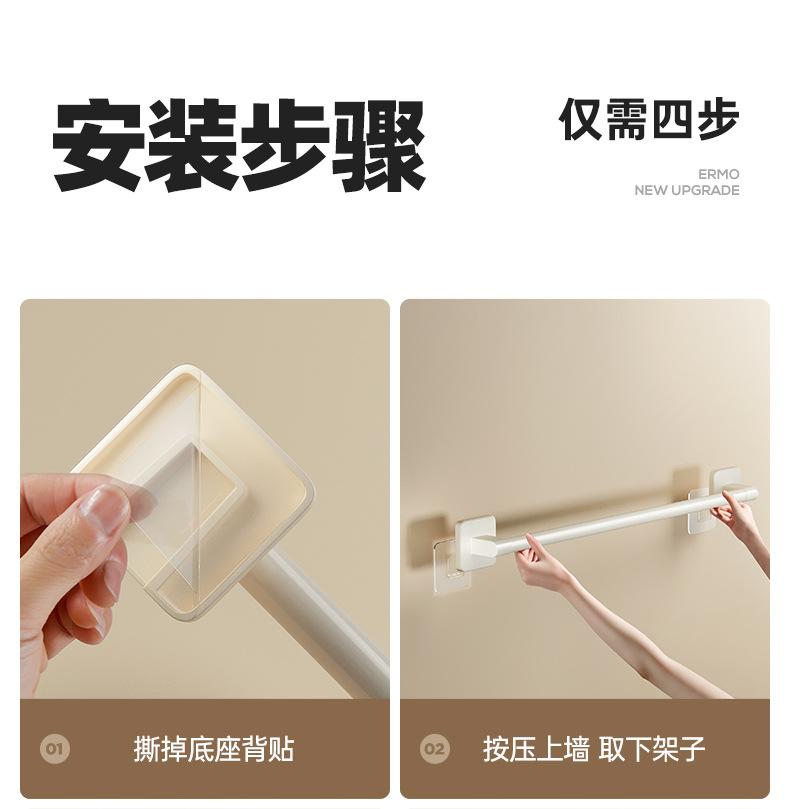 安装步骤

仅需四步

ERMO
NEW UPGRADE

01 撕掉底座背贴

02 按压上墙 取下架子