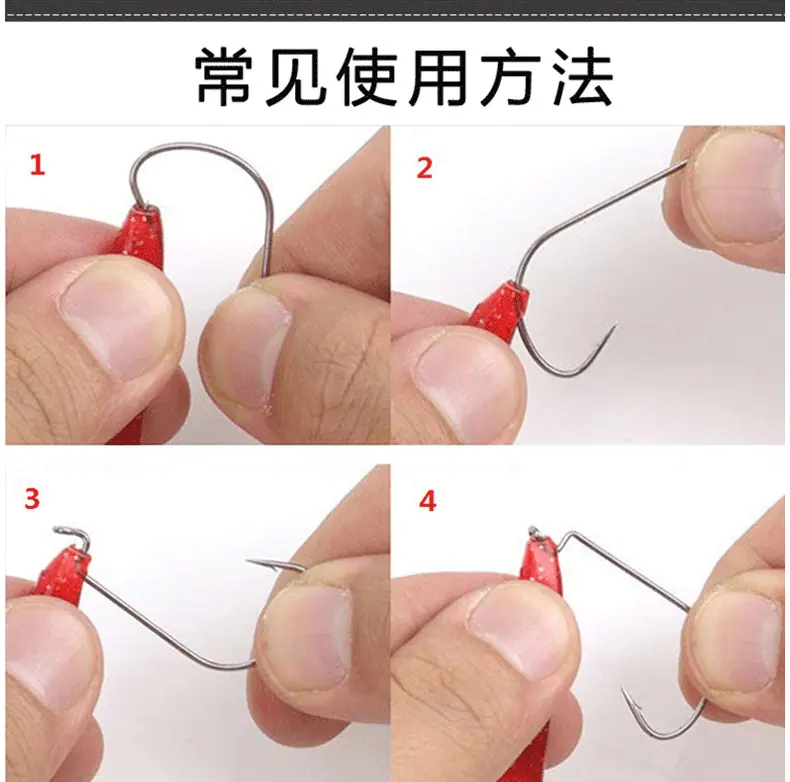 常见使用方法

1

2

3

4