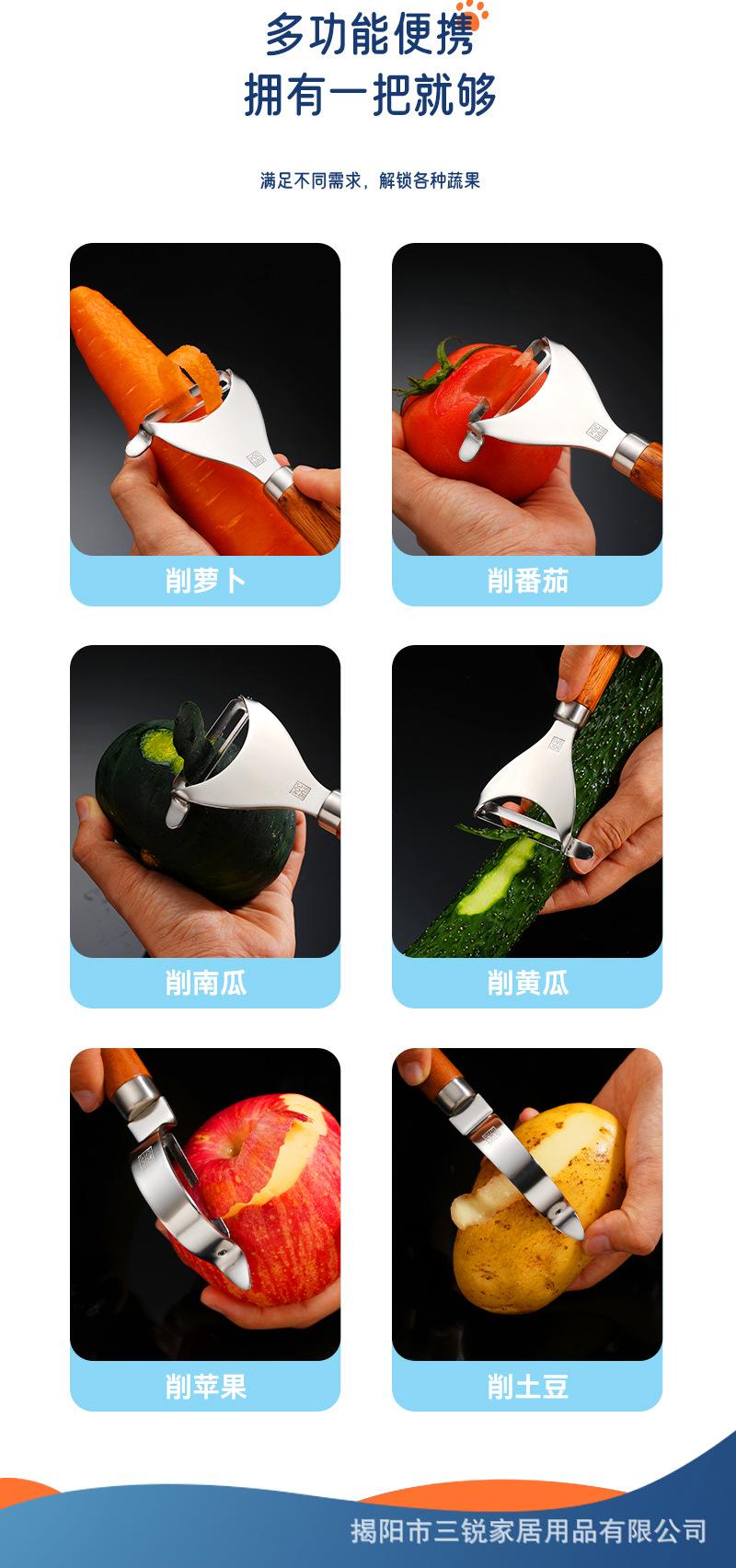 多功能便携
拥有一把就够

满足不同需求，解锁各种蔬果

削萝卜

削番茄

削南瓜

削黄瓜

削苹果

削土豆

揭阳市三锐家居用品有限公司