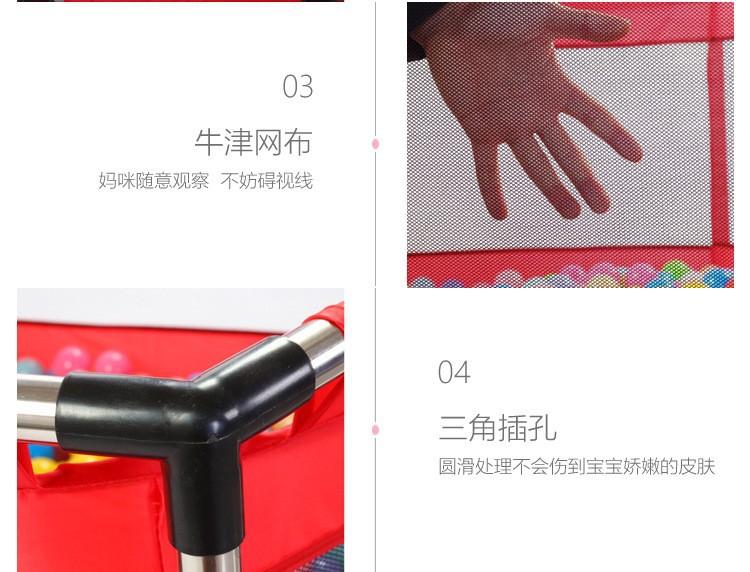 03

牛津网布

妈咪随意观察 不妨碍视线

04

三角插孔

圆滑处理不会伤到宝宝娇嫩的皮肤