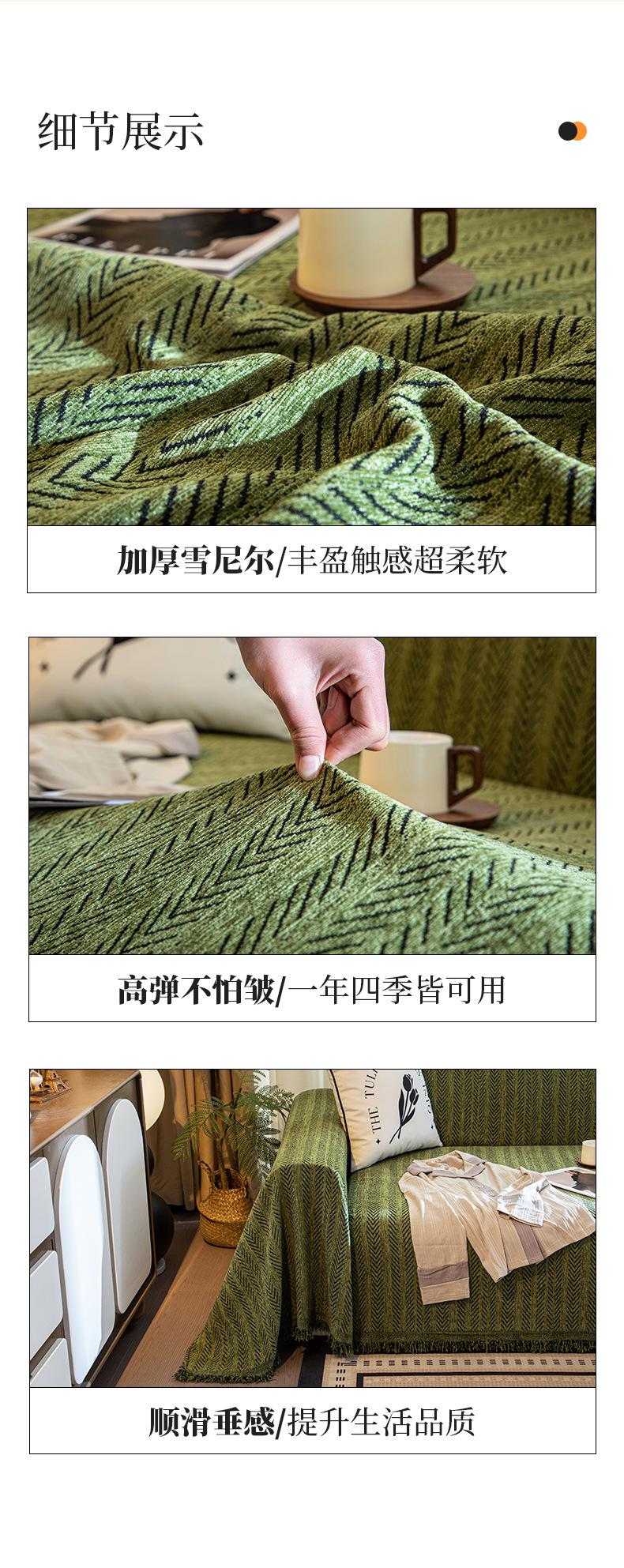 细节展示

加厚雪尼尔/丰盈触感超柔软

高弹不怕皱/一年四季皆可用

THE TUL

顺滑垂感/提升生活品质