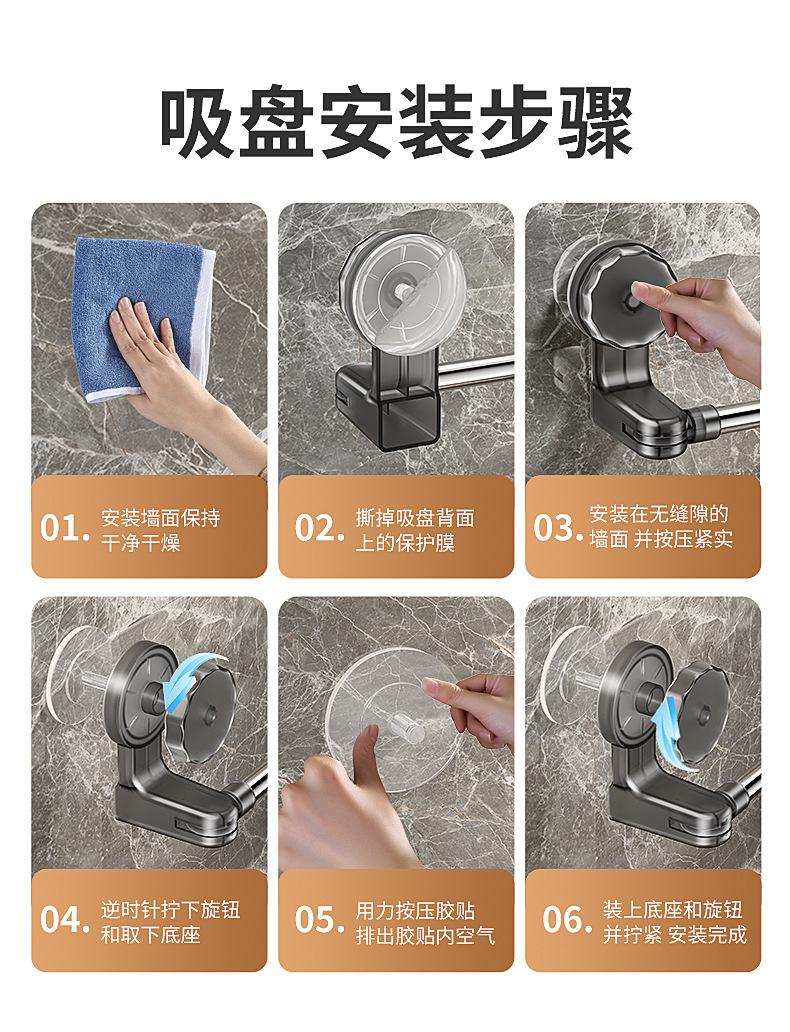 吸盘安装步骤

01. 安装墙面保持干净干燥

02. 撕掉吸盘背面上的保护膜

03. 安装在无缝隙的墙面 并按压紧实

04. 逆时针拧下旋钮和取下底座

05. 用力按压胶贴排出胶贴内空气

06. 装上底座和旋钮并拧紧 安装完成