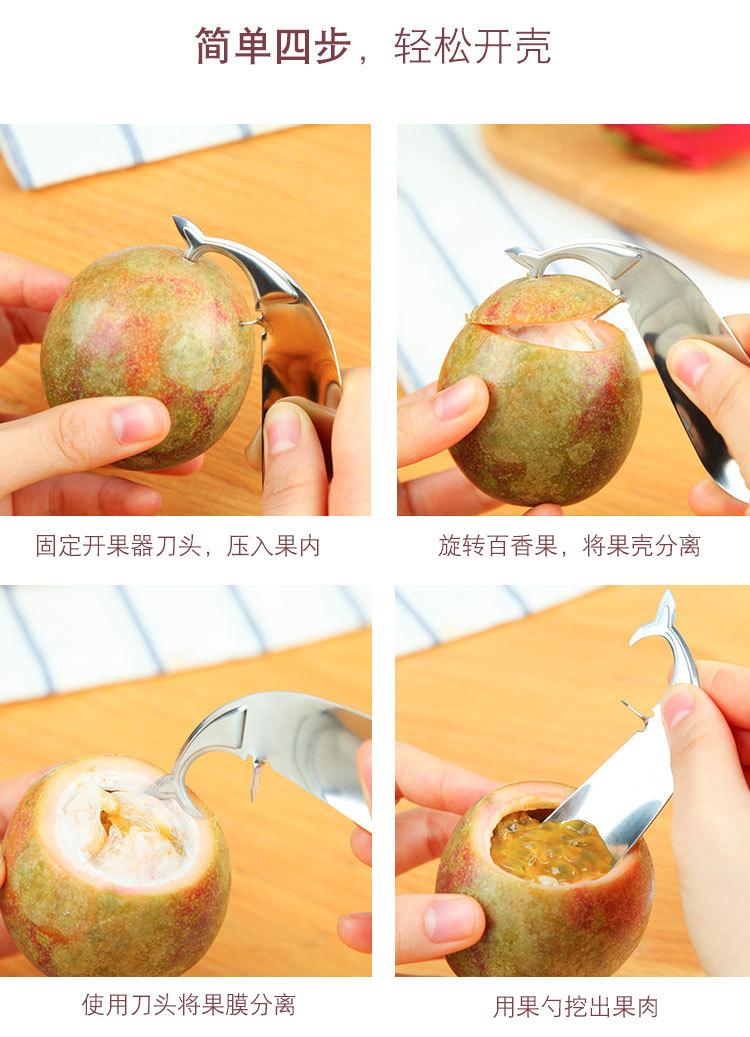 简单四步，轻松开壳

固定开果器刀头，压入果内

旋转百香果，将果壳分离

使用刀头将果膜分离

用果勺挖出果肉