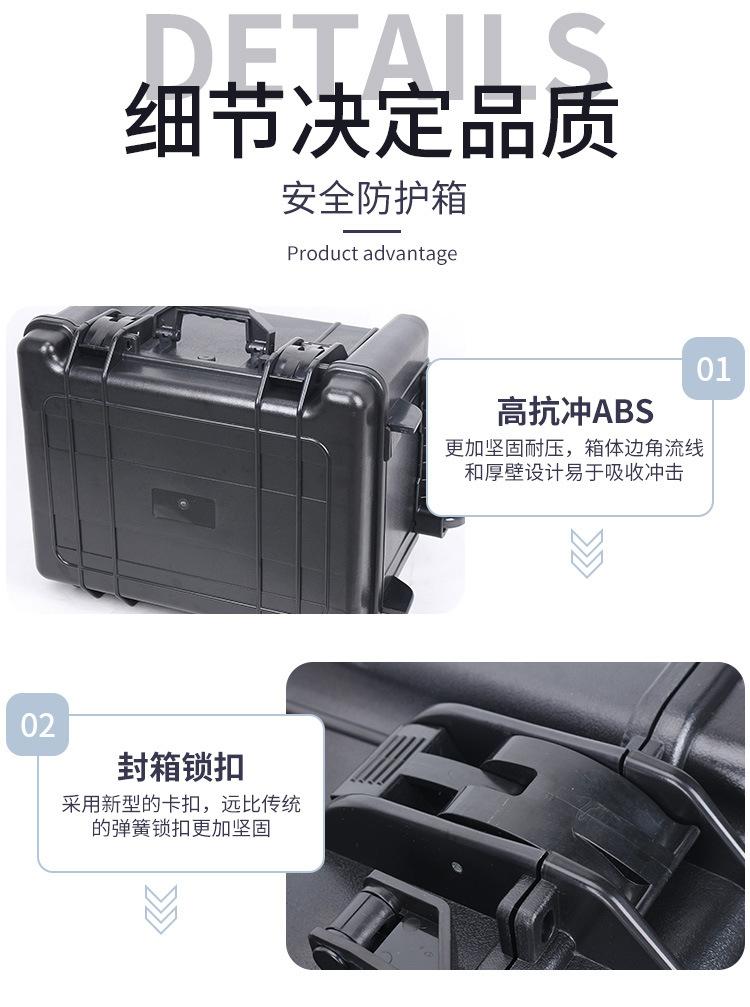 DETAILS

细节决定品质

安全防护箱

Product advantage

01

高抗冲ABS

更加坚固耐压，箱体边角流线和厚壁设计易于吸收冲击

02

封箱锁扣

采用新型的卡扣，远比传统的弹簧锁扣更加坚固