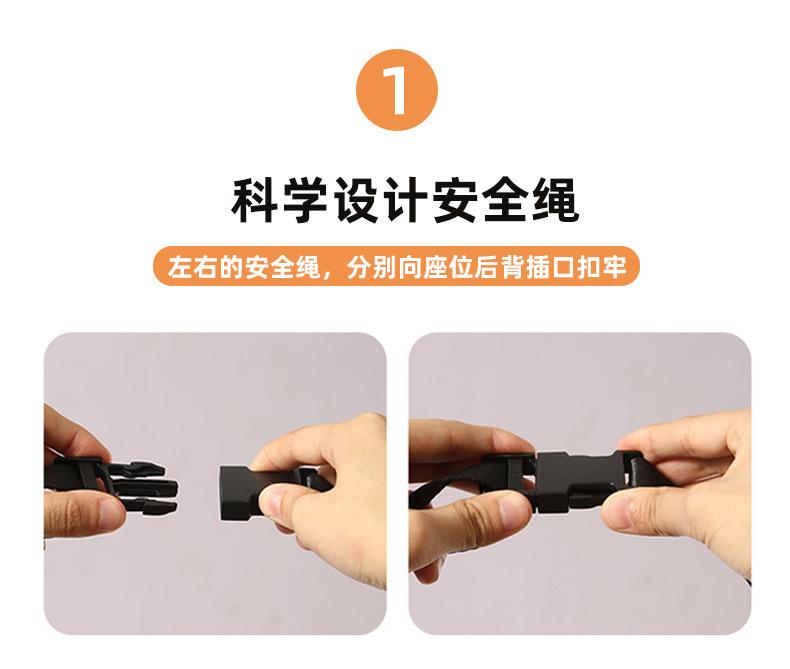 1

科学设计安全绳

左右的安全绳，分别向座位后背插口扣牢