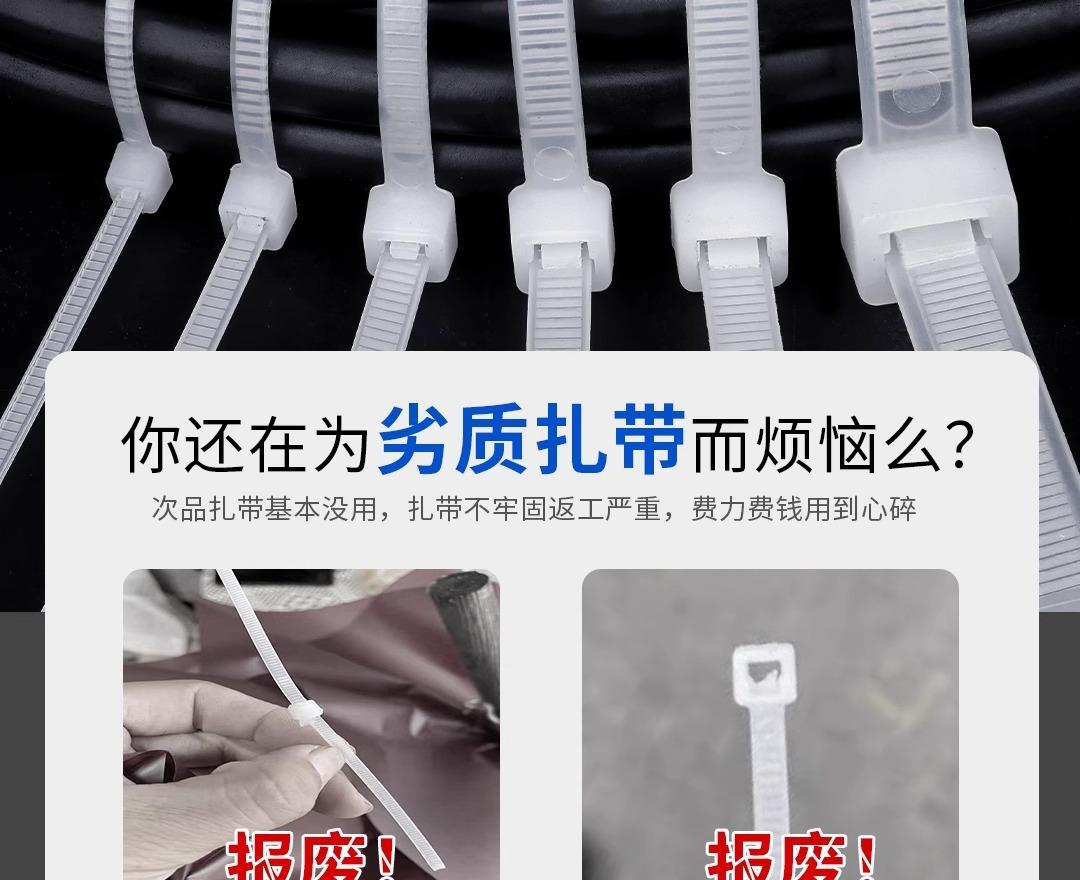 你还在为劣质扎带而烦恼么?
次品扎带基本没用，扎带不牢固返工严重，费力费钱用到心碎

报废!

报废!