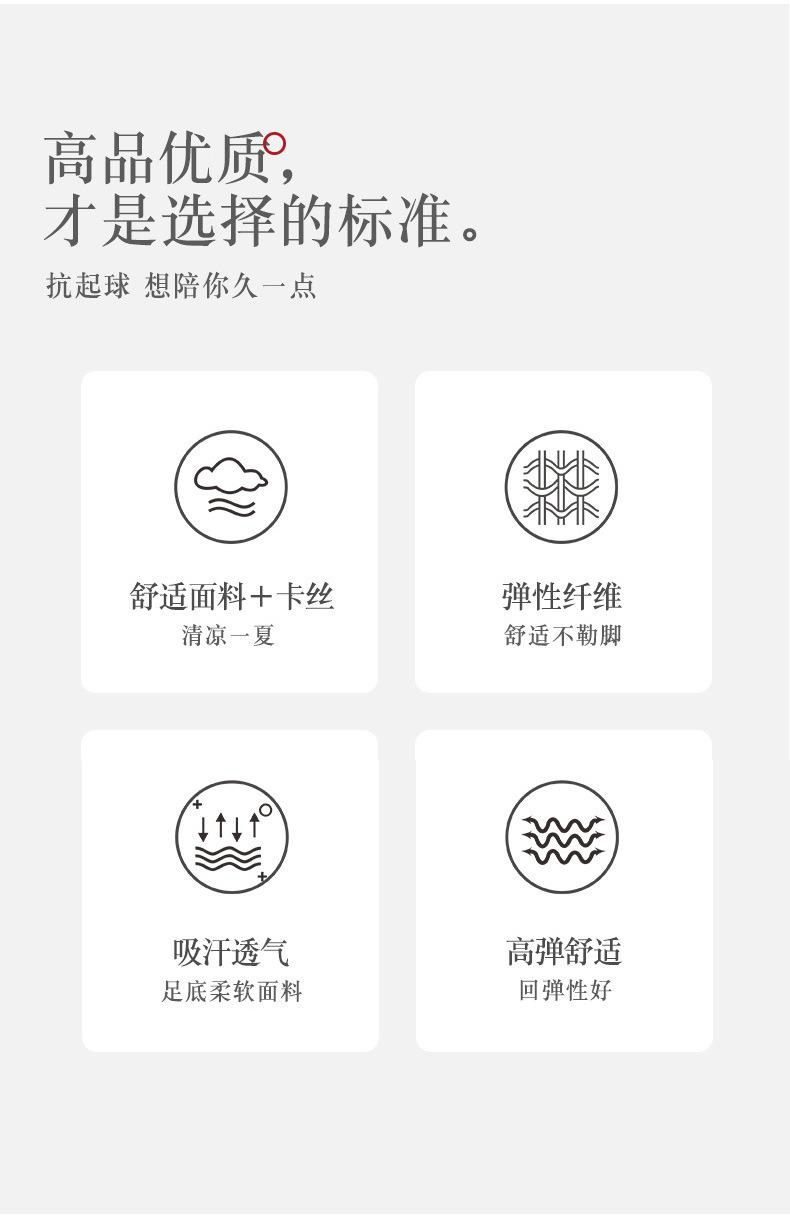 高品优质，
才是选择的标准。

抗起球 想陪你久一点

舒适面料+卡丝
清凉一夏

弹性纤维
舒适不勒脚

吸汗透气
足底柔软面料

高弹舒适
回弹性好