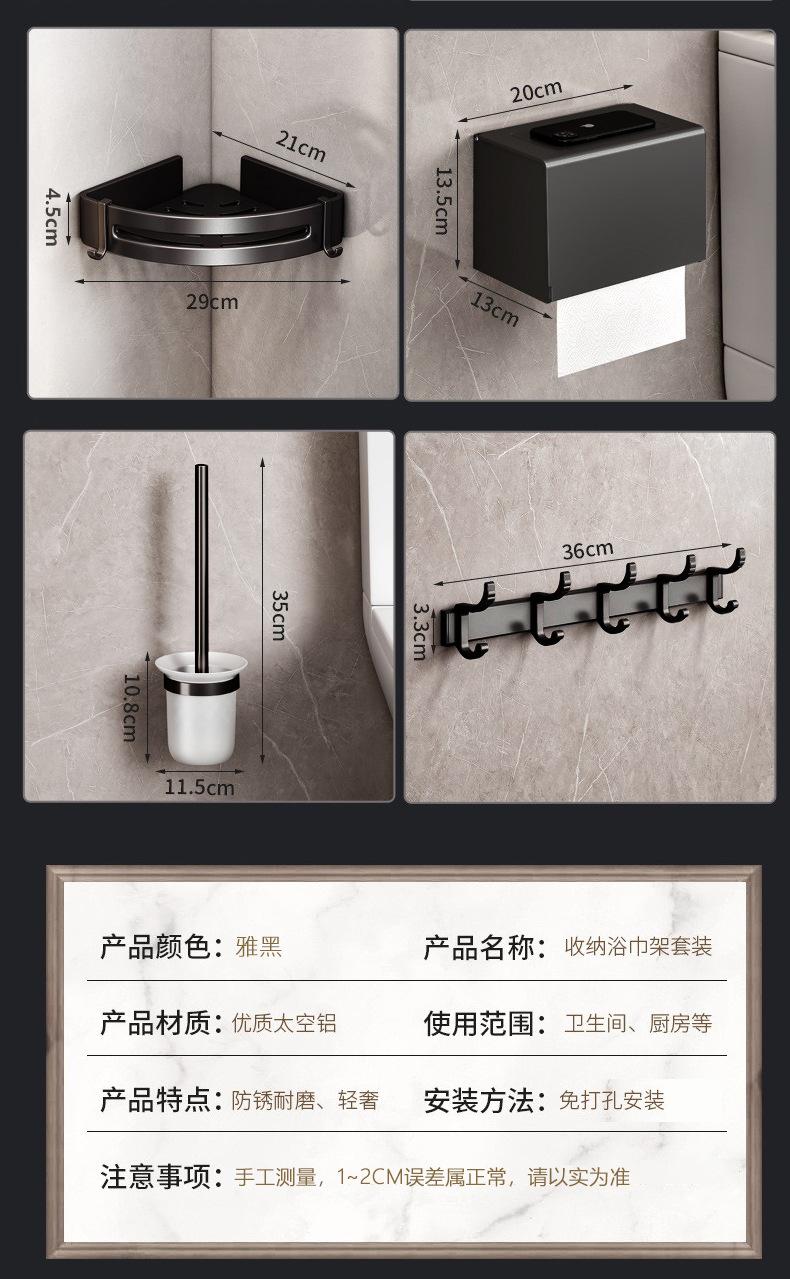 21cm

4.5cm

29cm

20cm

13.5cm

13cm

35cm

10.8cm

11.5cm

36cm

3.3cm

产品颜色：雅黑

产品名称：收纳浴巾架套装

产品材质：优质太空铝

使用范围：卫生间、厨房等

产品特点：防锈耐磨、轻奢

安装方法：免打孔安装

注意事项：手工测量，1~2CM误差属正常，请以实为准