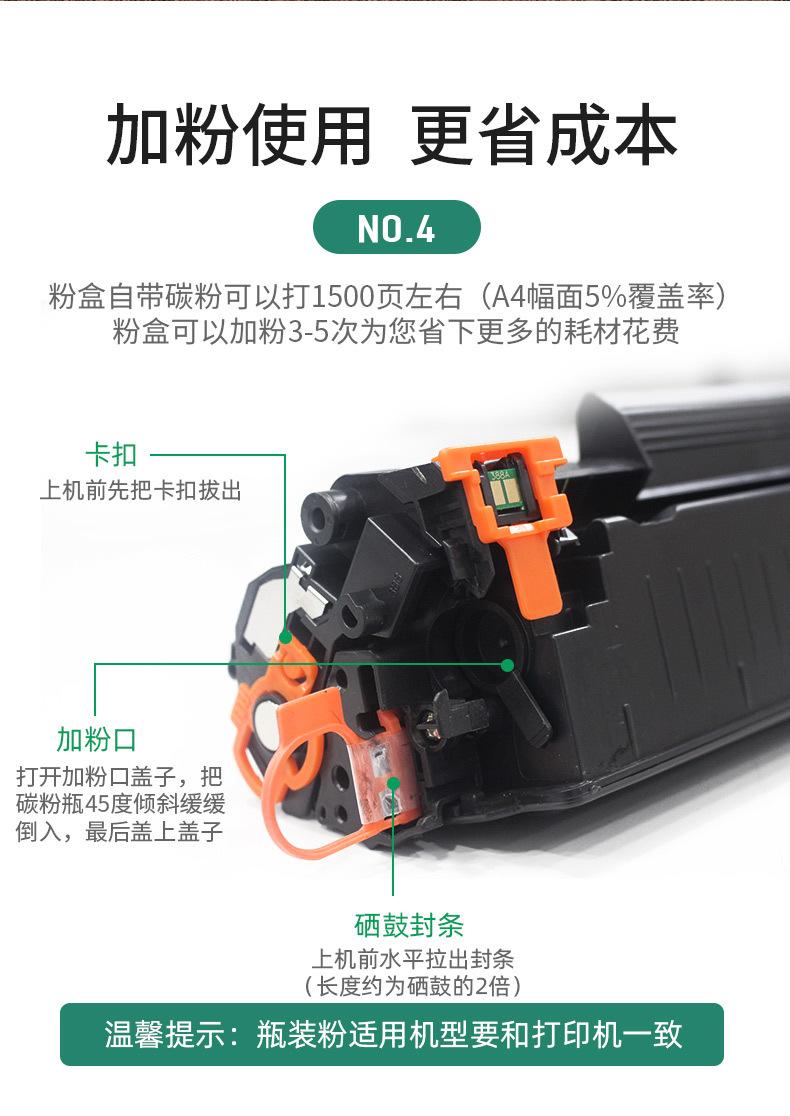 加粉使用 更省成本

NO.4

粉盒自带碳粉可以打1500页左右（A4幅面5%覆盖率）
粉盒可以加粉3-5次为您省下更多的耗材花费

卡扣
上机前先把卡扣拔出

388A

加粉口
打开加粉口盖子，把碳粉瓶45度倾斜缓缓倒入，最后盖上盖子

硒鼓封条
上机前水平拉出封条
（长度约为硒鼓的2倍）

温馨提示：瓶装粉适用机型要和打印机一致