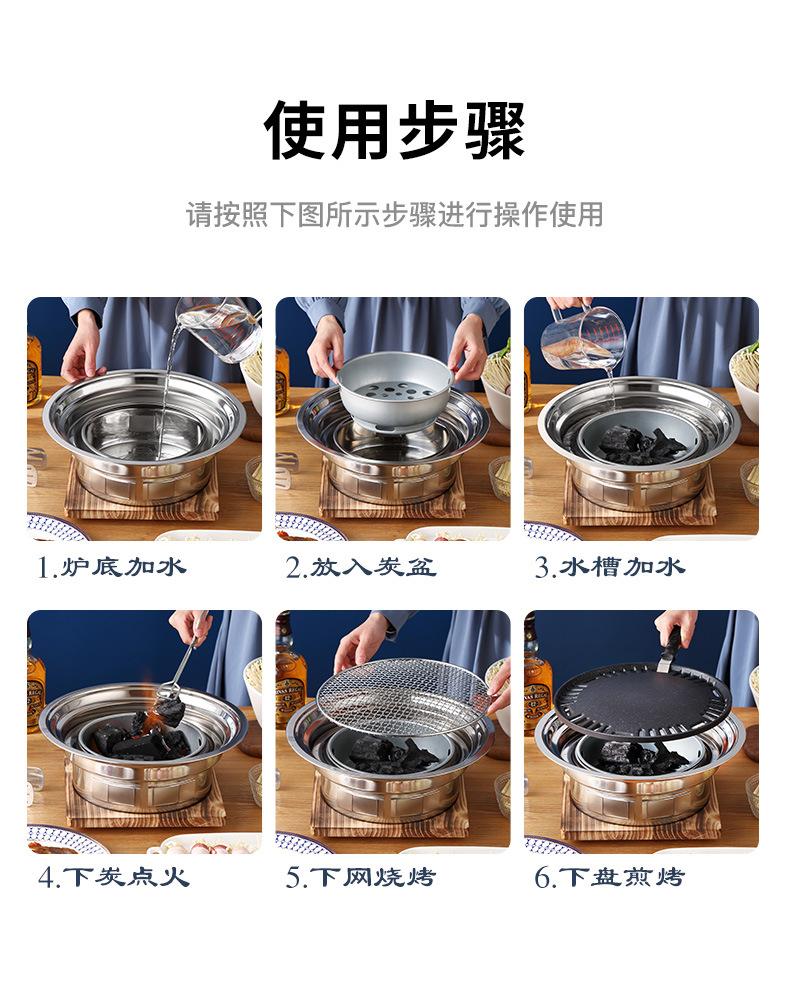 使用步骤

请按照下图所示步骤进行操作使用

1.炉底加水

2.放入炭盆

3.水槽加水

4.下炭点火

5.下网烧烤

6.下盘煎烤