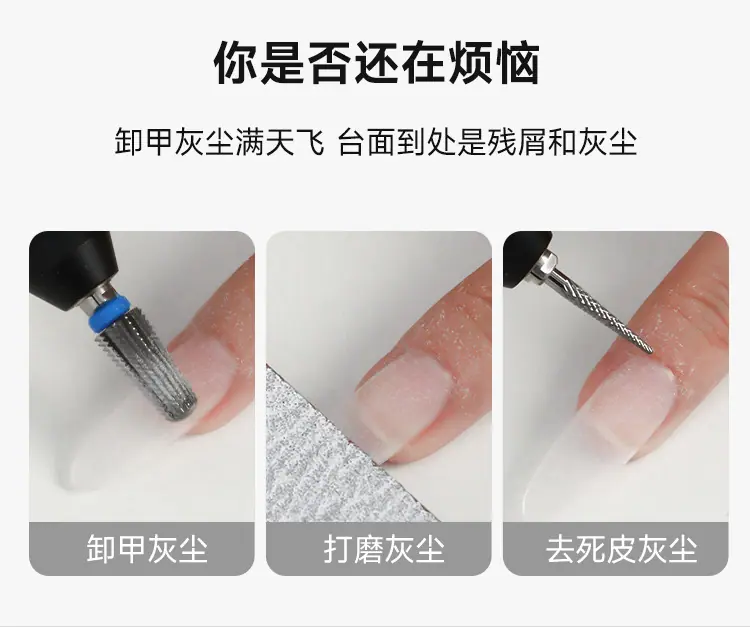 你是否还在烦恼

卸甲灰尘满天飞 台面到处是残屑和灰尘

卸甲灰尘

打磨灰尘

去死皮灰尘