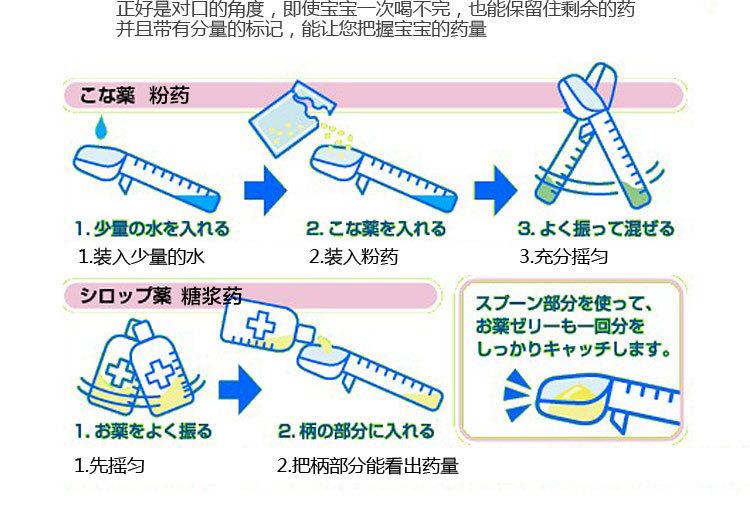 正好是对口的角度，即使宝宝一次喝不完，也能保留住剩余的药
并且带有分量的标记，能让您把握宝宝的药量

こな薬 粉药

1. 少量の水を入れる
1.装入少量的水

2. こな薬を入れる
2.装入粉药

3. よく振って混ぜる
3.充分摇匀

シロップ薬 糖浆药

1. お薬をよく振る
1.先摇匀

2. 柄の部分に入れる
2.把柄部分能看出药量

スプーン部分を使って、お薬ゼリーも一回分をしっかりキャッチします。