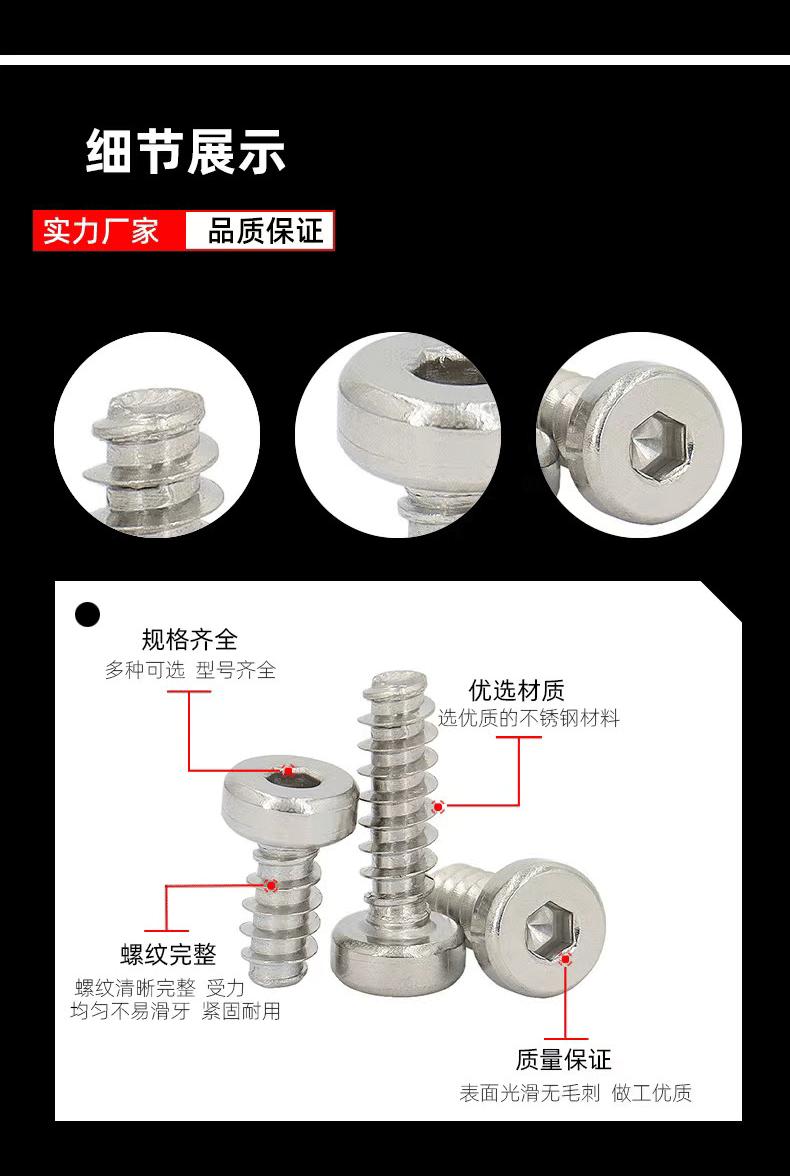 细节展示

实力厂家 品质保证

规格齐全
多种可选 型号齐全

优选材质
选优质的不锈钢材料

螺纹完整
螺纹清晰完整 受力均匀不易滑牙 紧固耐用

质量保证
表面光滑无毛刺 做工优质