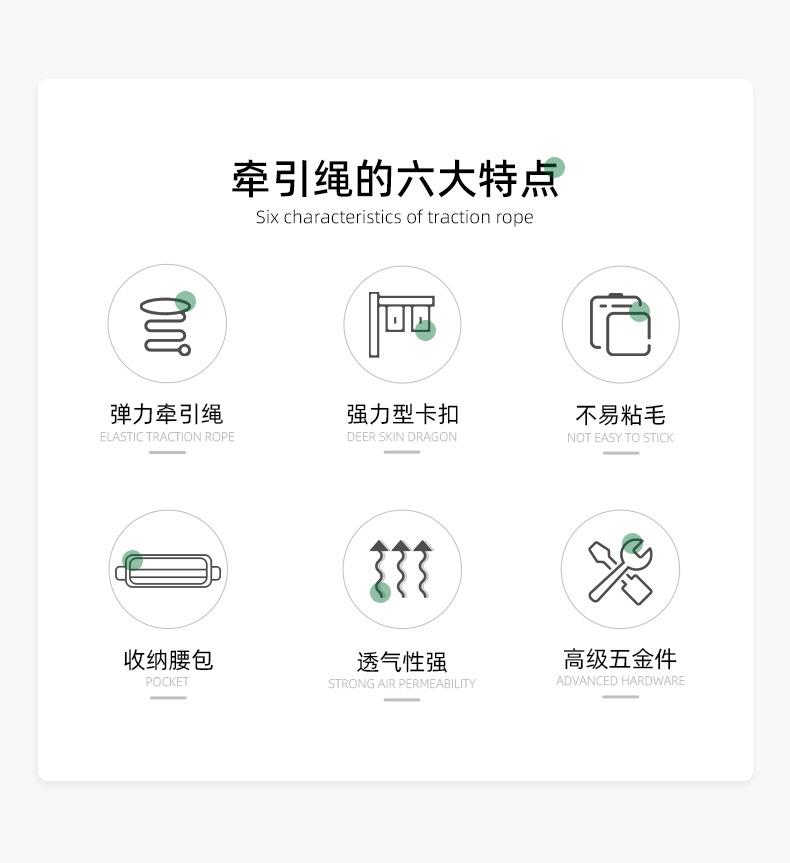 牵引绳的六大特点
Six characteristics of traction rope

弹力牵引绳
ELASTIC TRACTION ROPE

强力型卡扣
DEER SKIN DRAGON

不易粘毛
NOT EASY TO STICK

收纳腰包
POCKET

透气性强
STRONG AIR PERMEABILITY

高级五金件
ADVANCED HARDWARE