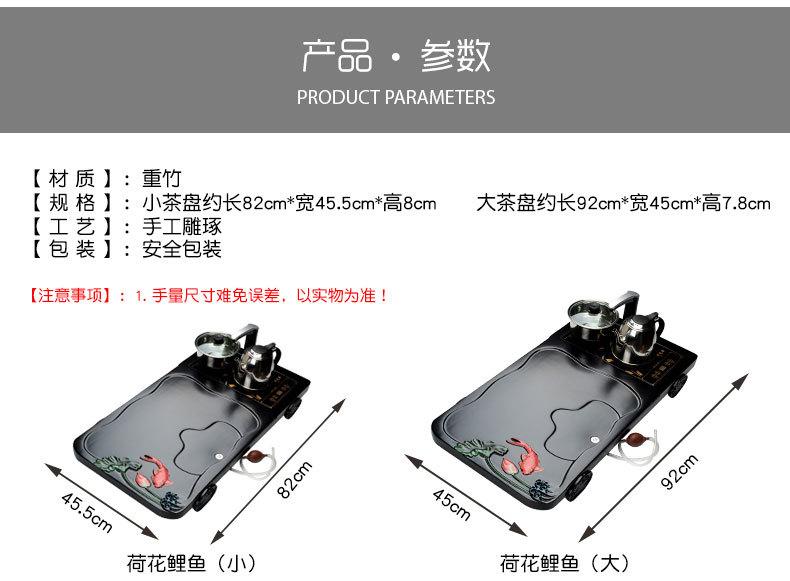 产品 · 参数
PRODUCT PARAMETERS

【材质】：重竹
【规格】：小茶盘约长82cm*宽45.5cm*高8cm　　大茶盘约长92cm*宽45cm*高7.8cm
【工艺】：手工雕琢
【包装】：安全包装

【注意事项】：1. 手量尺寸难免误差，以实物为准！

45.5cm
82cm
荷花鲤鱼（小）

45cm
92cm
荷花鲤鱼（大）