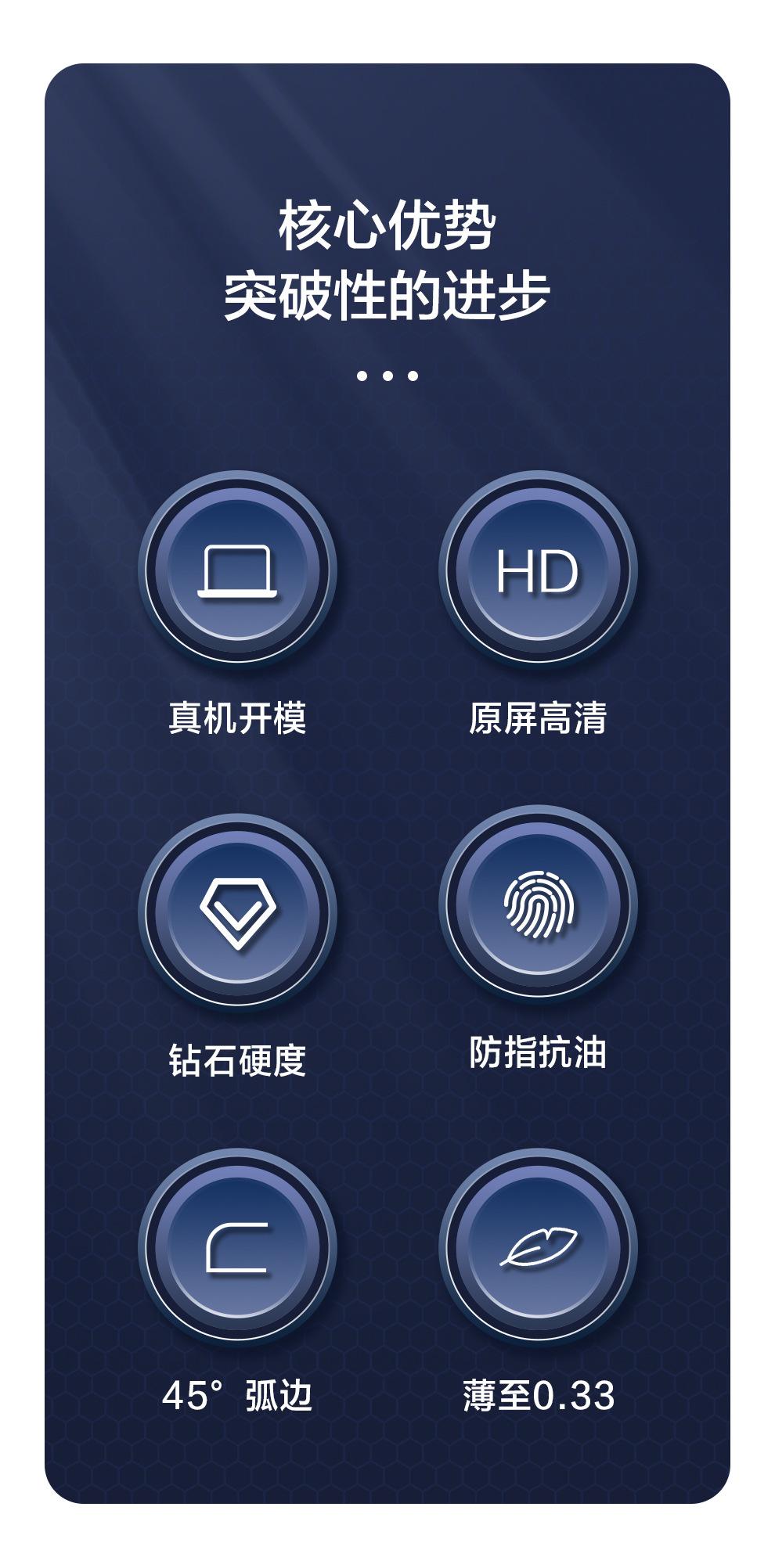 核心优势
突破性的进步

HD

真机开模

原屏高清

钻石硬度

防指抗油

45°弧边

薄至0.33