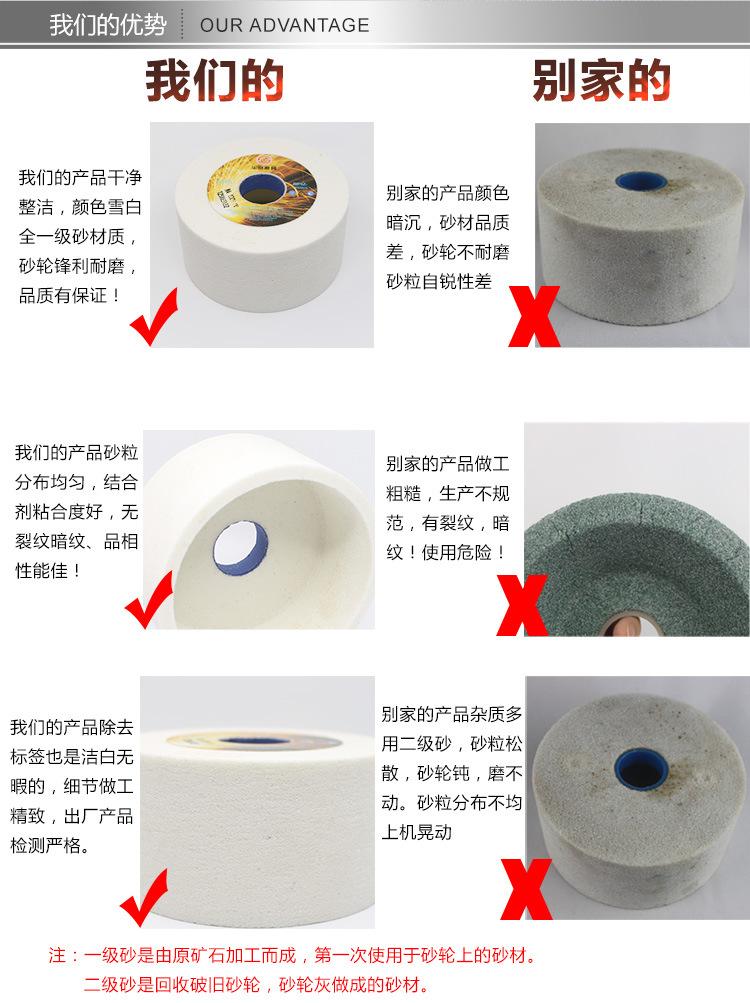 我们的优势 OUR ADVANTAGE

我们的

别家的

我们的产品干净整洁，颜色雪白全一级砂材质，砂轮锋利耐磨，品质有保证！

别家的产品颜色暗沉，砂材品质差，砂轮不耐磨砂粒自锐性差

我们的产品砂粒分布均匀，结合剂粘合度好，无裂纹暗纹、品相性能佳！

别家的产品做工粗糙，生产不规范，有裂纹，暗纹！使用危险！

我们的产品除去标签也是洁白无暇的，细节做工精致，出厂产品检测严格。

别家的产品杂质多用二级砂，砂粒松散，砂轮钝，磨不动。砂粒分布不均上机晃动

注：一级砂是由原矿石加工而成，第一次使用于砂轮上的砂材。
二级砂是回收破旧砂轮，砂轮灰做成的砂材。