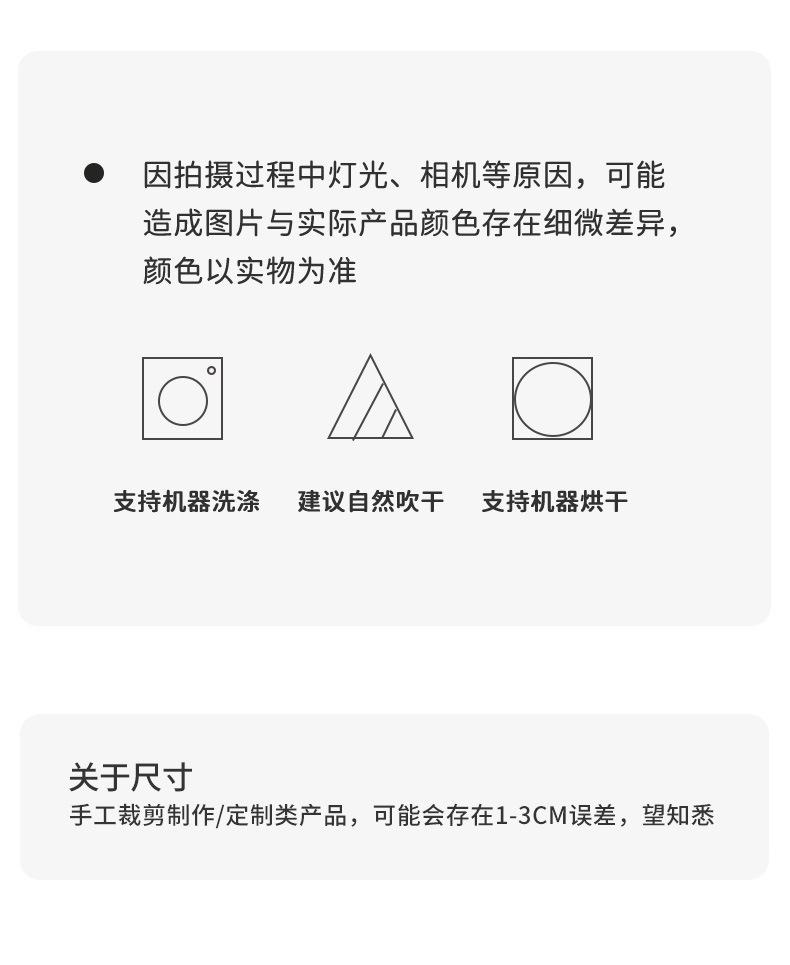 • 因拍摄过程中灯光、相机等原因，可能造成图片与实际产品颜色存在细微差异，颜色以实物为准

支持机器洗涤 建议自然吹干 支持机器烘干

关于尺寸
手工裁剪制作/定制类产品，可能会存在1-3CM误差，望知悉