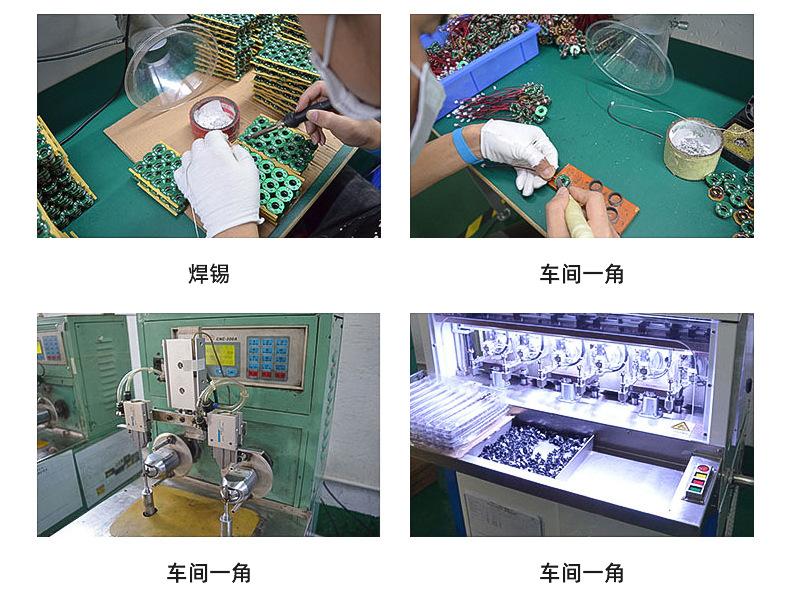 焊锡

车间一角

CNC-200A

车间一角

车间一角