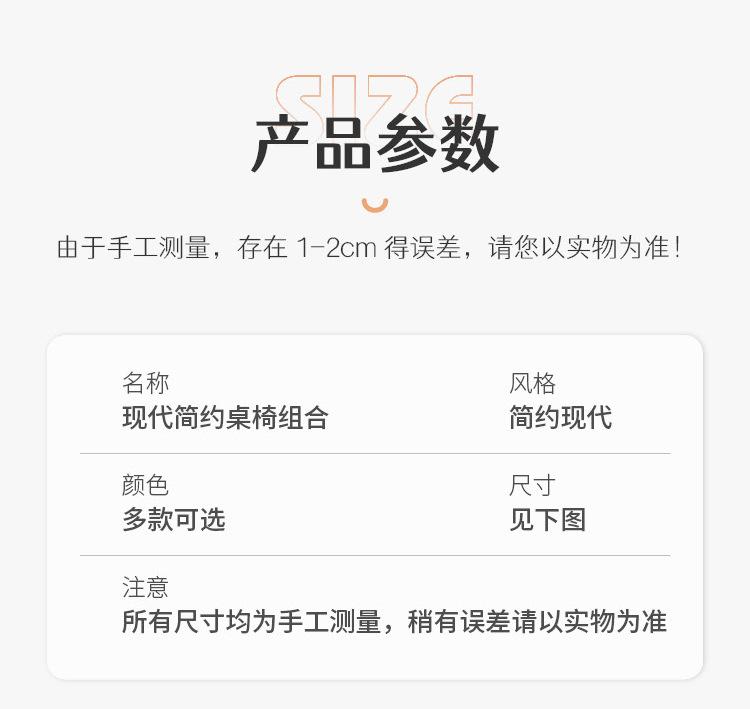 SIZE

产品参数

由于手工测量，存在1-2cm得误差，请您以实物为准！

名称
现代简约桌椅组合

风格
简约现代

颜色
多款可选

尺寸
见下图

注意
所有尺寸均为手工测量，稍有误差请以实物为准