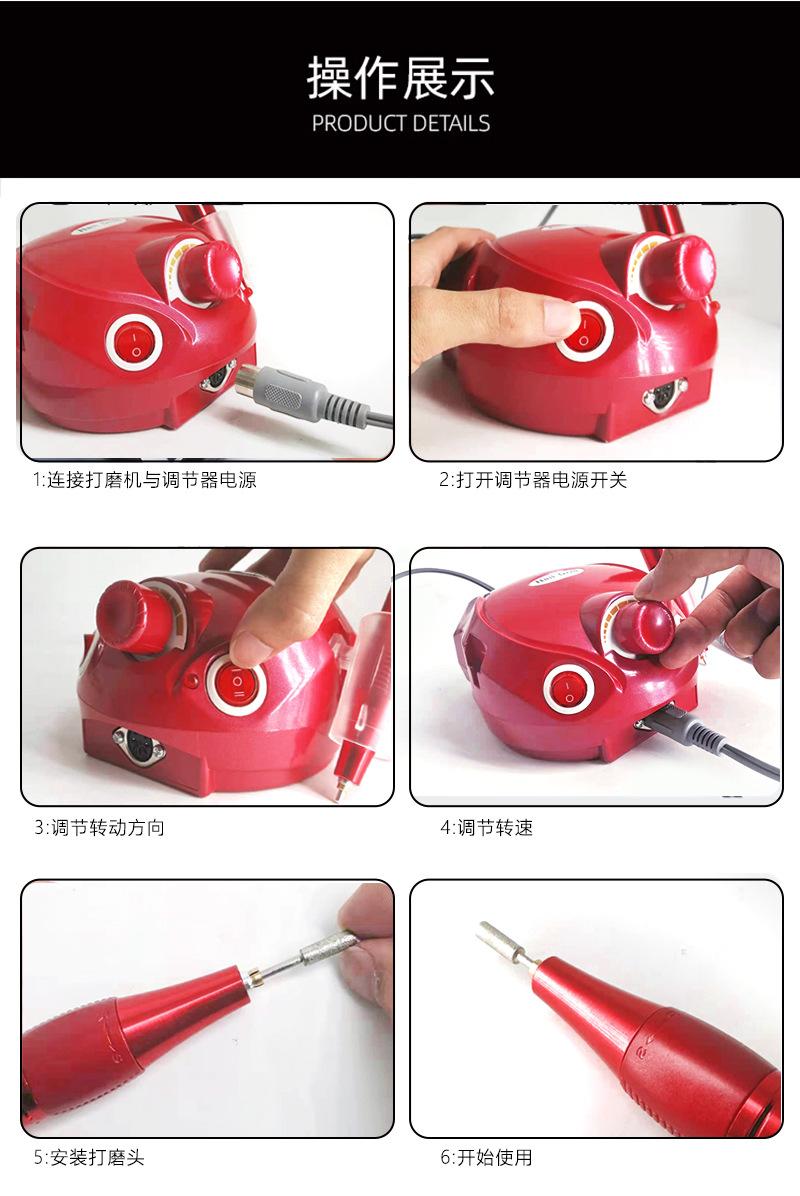 操作展示
PRODUCT DETAILS

1:连接打磨机与调节器电源

2:打开调节器电源开关

3:调节转动方向

4:调节转速

5:安装打磨头

6:开始使用