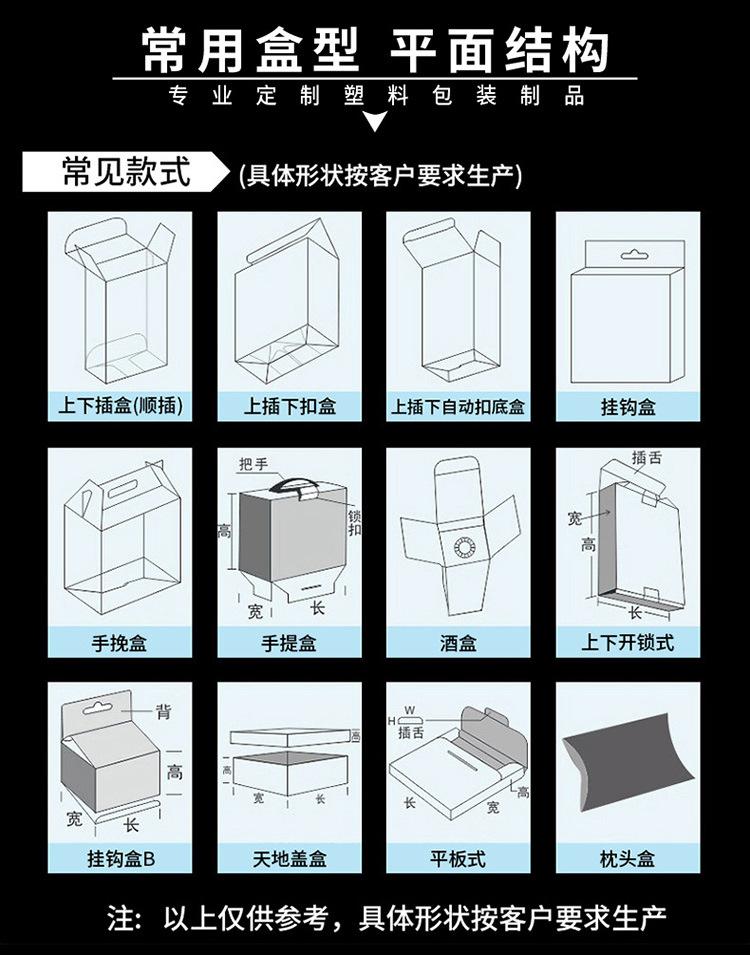 常用盒型 平面结构
专业定制塑料包装制品

常见款式 (具体形状按客户要求生产)

上下插盒(顺插)

上插下扣盒

上插下自动扣底盒

挂钩盒

手挽盒

把手
锁扣
高
宽
长
手提盒

酒盒

插舌
宽
高
长
上下开锁式

背
高
宽
长
挂钩盒B

高
高
宽
长
天地盖盒

W
H
插舌
长
宽
高
平板式

枕头盒

注：以上仅供参考，具体形状按客户要求生产