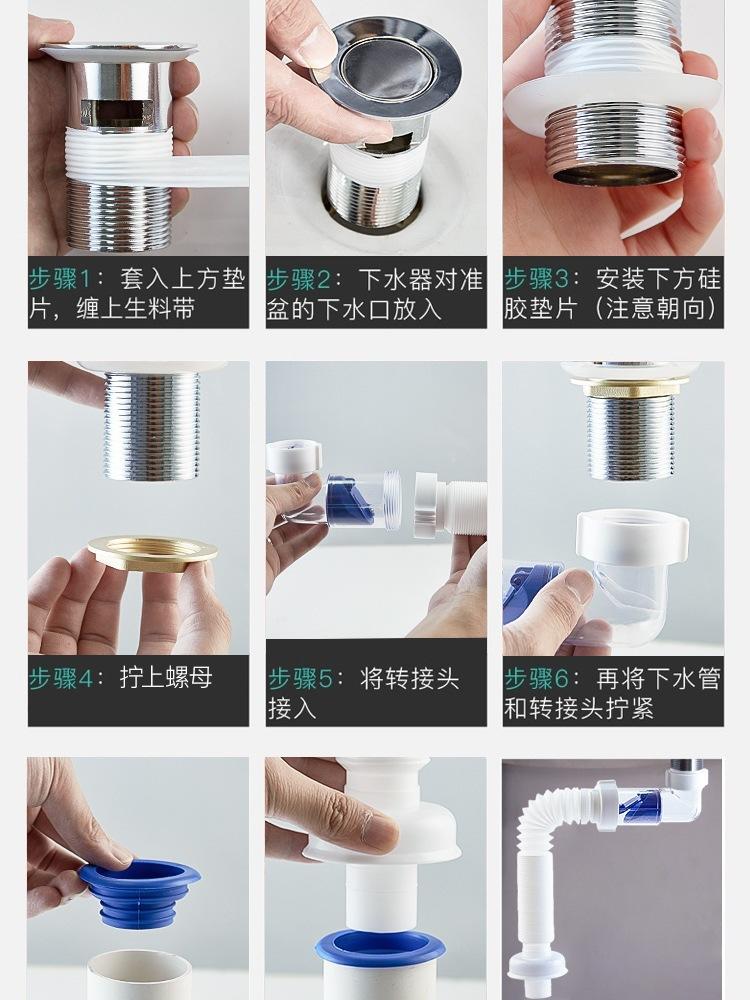 步骤1：套入上方垫片，缠上生料带

步骤2：下水器对准盆的下水口放入

步骤3：安装下方硅胶垫片（注意朝向）

步骤4：拧上螺母

步骤5：将转接头接入

步骤6：再将下水管和转接头拧紧