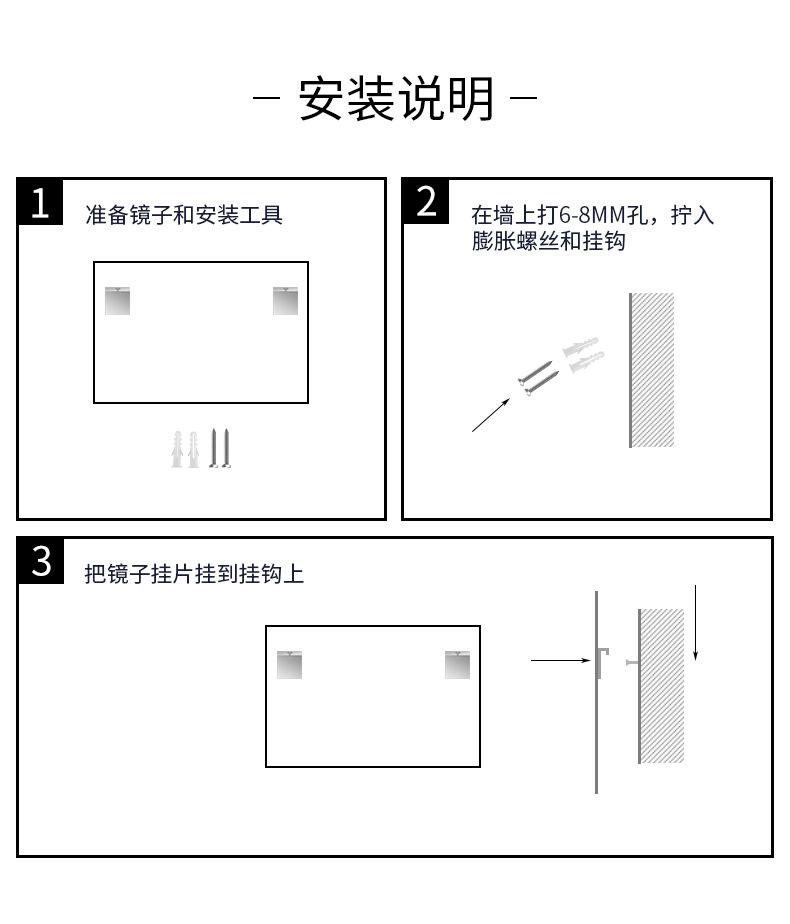 — 安装说明 —

1
准备镜子和安装工具

2
在墙上打6-8MM孔，拧入膨胀螺丝和挂钩

3
把镜子挂片挂到挂钩上