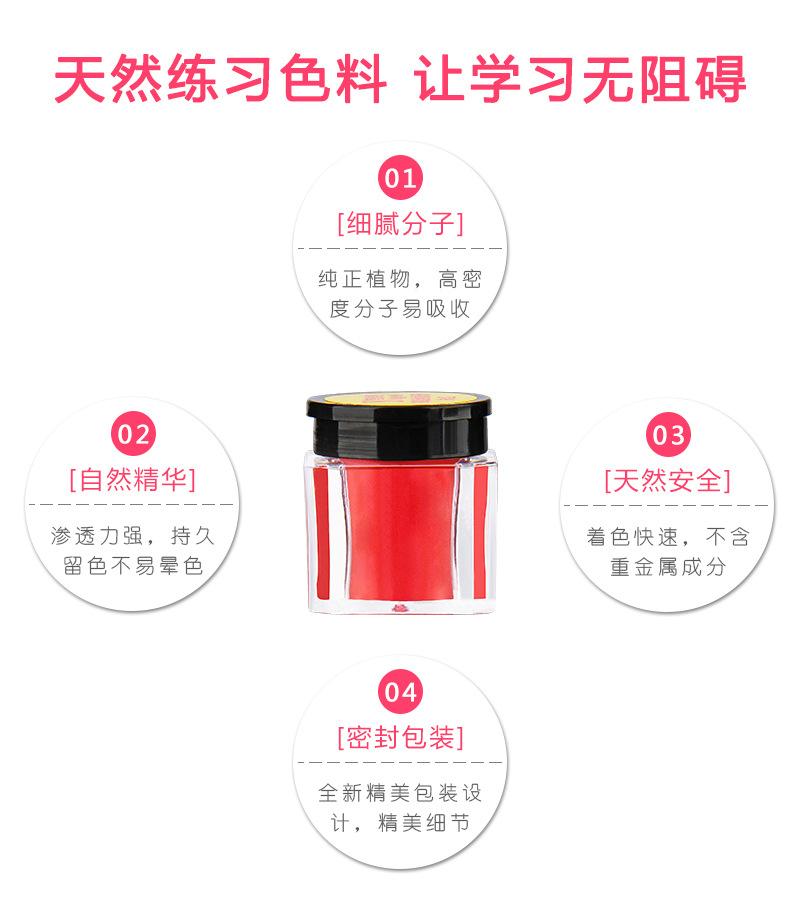 天然练习色料 让学习无阻碍

01
[细腻分子]
纯正植物，高密度分子易吸收

02
[自然精华]
渗透力强，持久留色不易晕色

03
[天然安全]
着色快速，不含重金属成分

04
[密封包装]
全新精美包装设计，精美细节