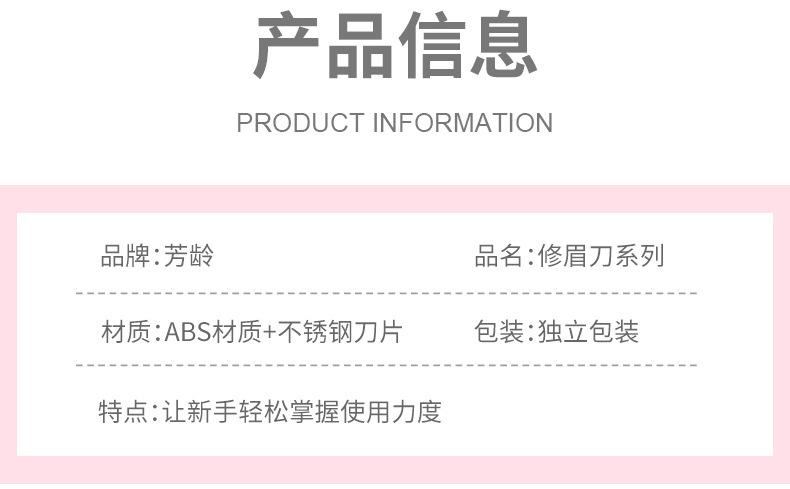 产品信息

PRODUCT INFORMATION

品牌:芳龄

品名:修眉刀系列

材质:ABS材质+不锈钢刀片

包装:独立包装

特点:让新手轻松掌握使用力度