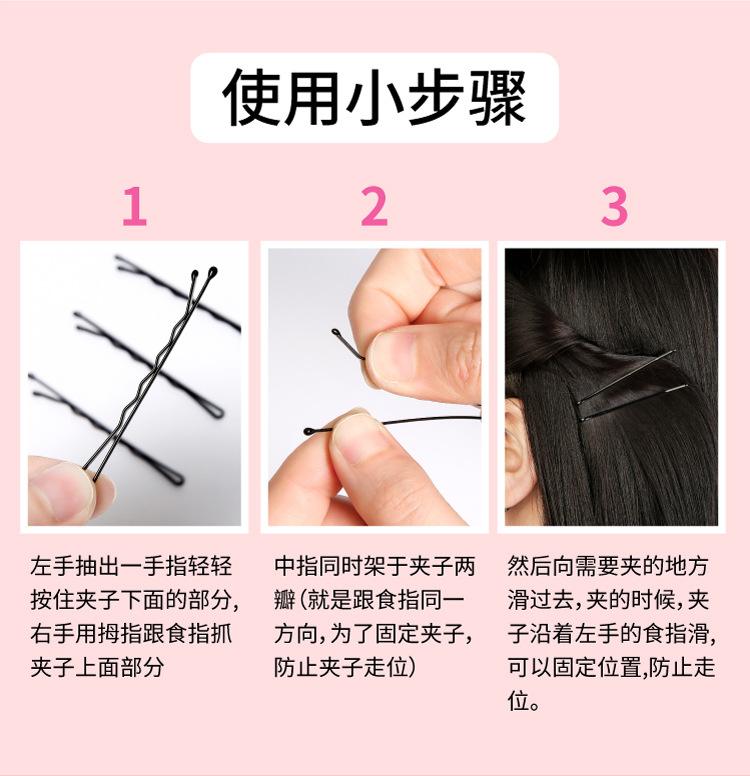 使用小步骤

1

左手抽出一手指轻轻按住夹子下面的部分，右手用拇指跟食指抓夹子上面部分

2

中指同时架于夹子两瓣（就是跟食指同一方向，为了固定夹子，防止夹子走位）

3

然后向需要夹的地方滑过去，夹的时候，夹子沿着左手的食指滑，可以固定位置,防止走位。