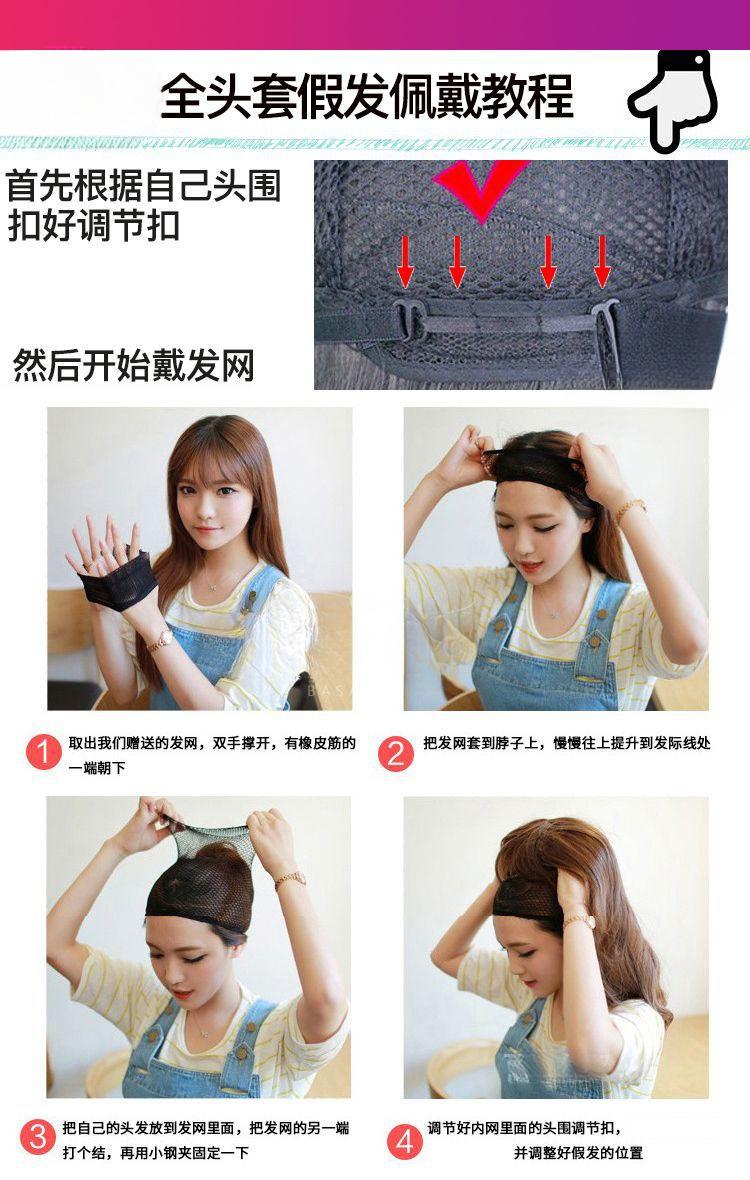 全头套假发佩戴教程

首先根据自己头围扣好调节扣

然后开始戴发网

1 取出我们赠送的发网，双手撑开，有橡皮筋的一端朝下

2 把发网套到脖子上，慢慢往上提升到发际线处

3 把自己的头发放到发网里面，把发网的另一端打个结，再用小钢夹固定一下

4 调节好内网里面的头围调节扣，并调整好假发的位置