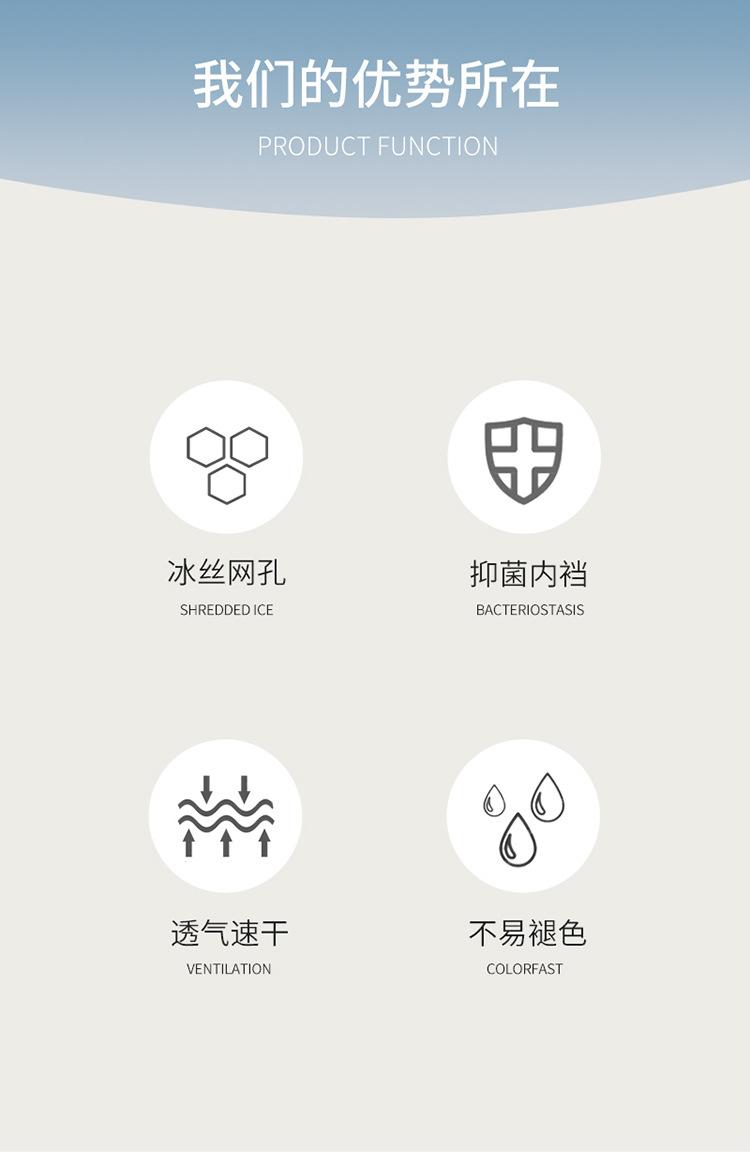 我们的优势所在

PRODUCT FUNCTION

冰丝网孔
SHREDDED ICE

抑菌内裆
BACTERIOSTASIS

透气速干
VENTILATION

不易褪色
COLORFAST