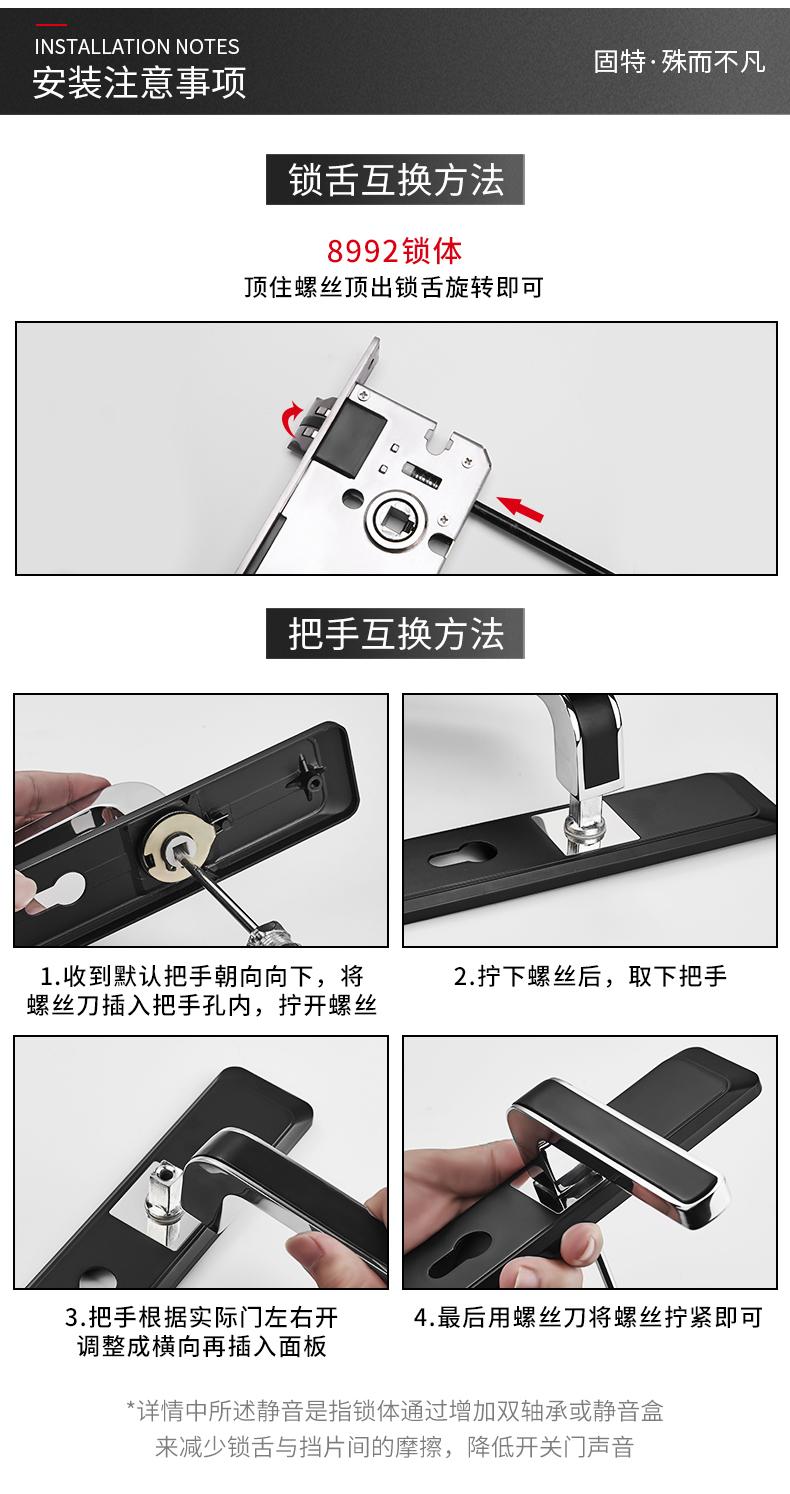 INSTALLATION NOTES
安装注意事项

固特·殊而不凡

锁舌互换方法

8992锁体
顶住螺丝顶出锁舌旋转即可

把手互换方法

1.收到默认把手朝向向下，将螺丝刀插入把手孔内，拧开螺丝

2.拧下螺丝后，取下把手

3.把手根据实际门左右开调整成横向再插入面板

4.最后用螺丝刀将螺丝拧紧即可

*详情中所述静音是指锁体通过增加双轴承或静音盒来减少锁舌与挡片间的摩擦，降低开关门声音