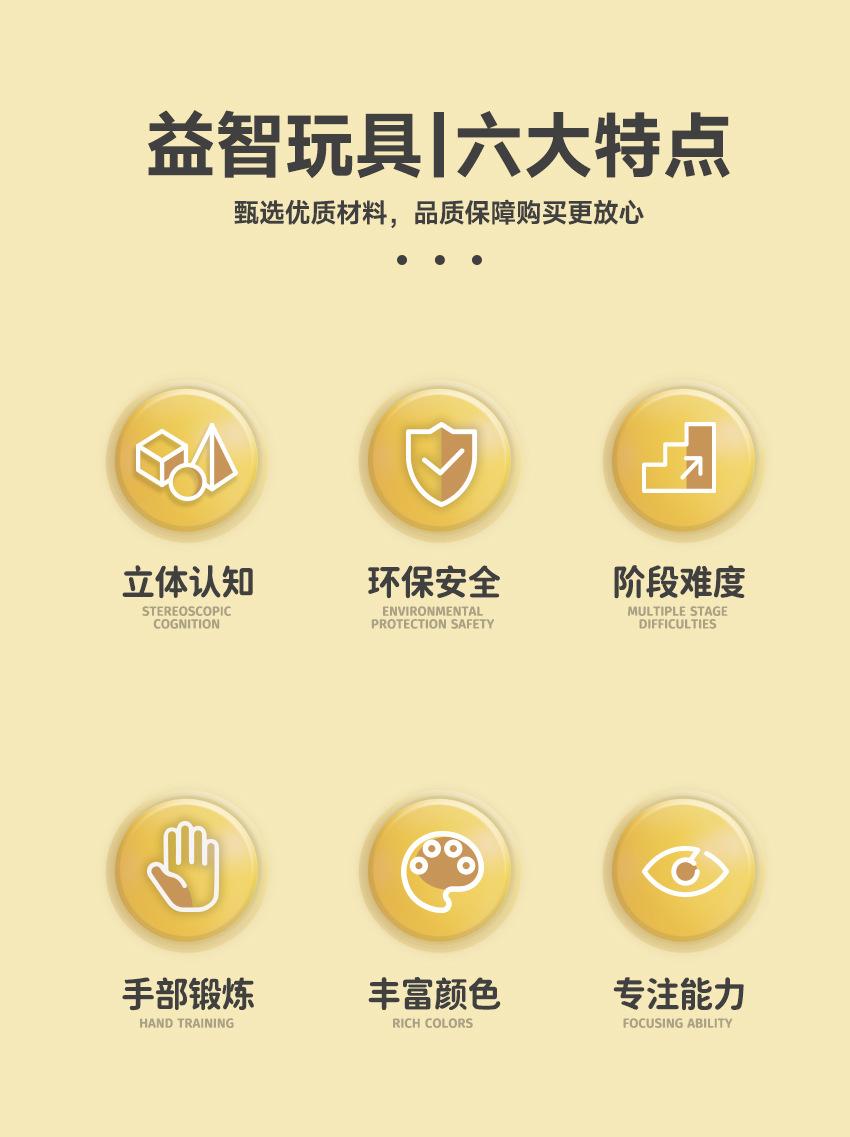 益智玩具|六大特点

甄选优质材料，品质保障购买更放心

• • •

立体认知
STEREOSCOPIC
COGNITION

环保安全
ENVIRONMENTAL
PROTECTION SAFETY

阶段难度
MULTIPLE STAGE
DIFFICULTIES

手部锻炼
HAND TRAINING

丰富颜色
RICH COLORS

专注能力
FOCUSING ABILITY