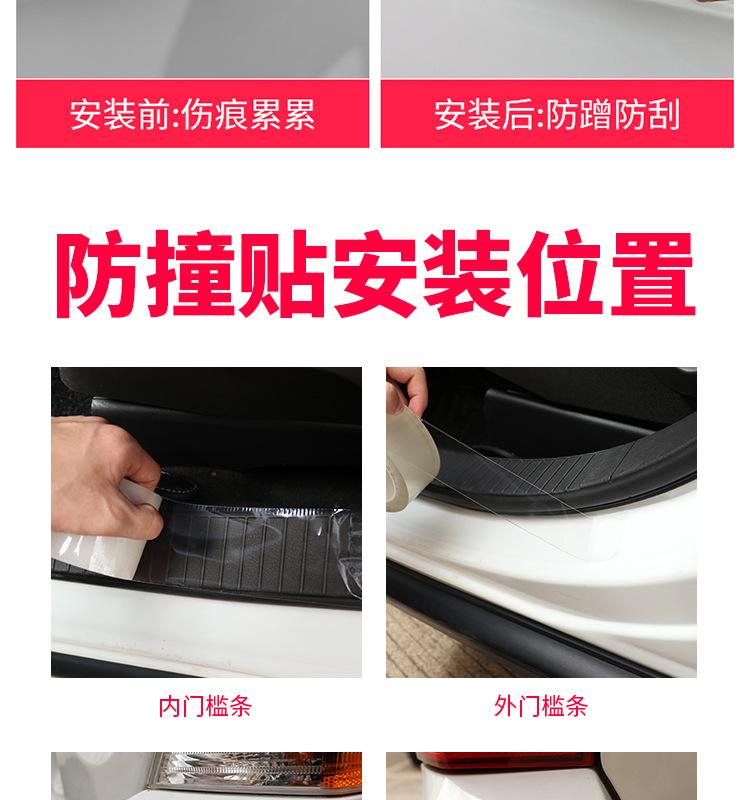 安装前:伤痕累累

安装后:防蹭防刮

防撞贴安装位置

内门槛条

外门槛条