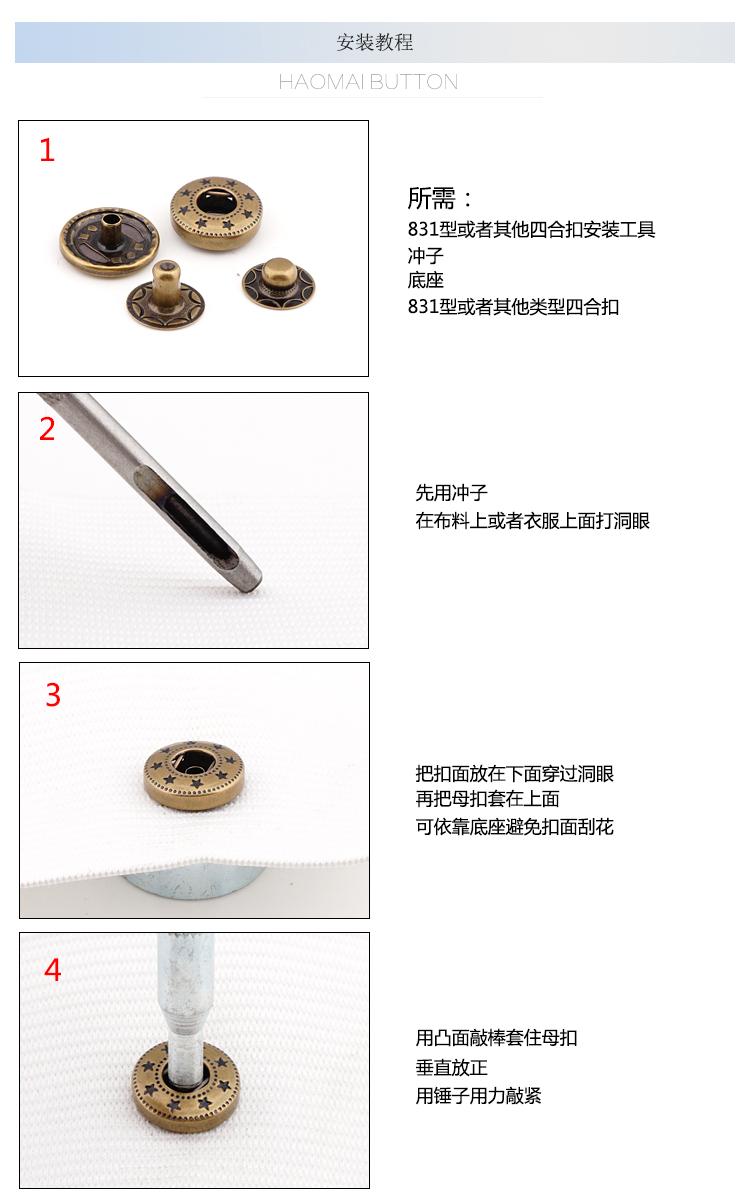 安装教程

HAOMAI BUTTON

1

所需：
831型或者其他四合扣安装工具
冲子
底座
831型或者其他类型四合扣

2

先用冲子
在布料上或者衣服上面打洞眼

3

把扣面放在下面穿过洞眼
再把母扣套在上面
可依靠底座避免扣面刮花

4

用凸面敲棒套住母扣
垂直放正
用锤子用力敲紧