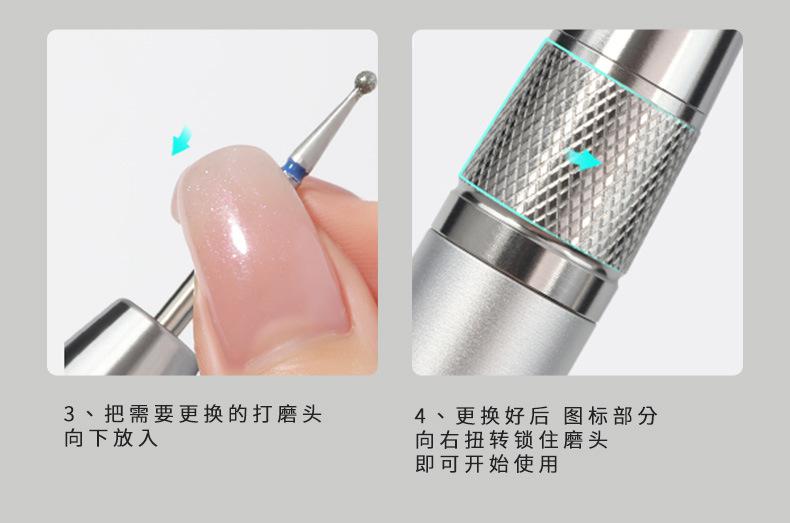 3、把需要更换的打磨头
向下放入

4、更换好后 图标部分
向右扭转锁住磨头
即可开始使用