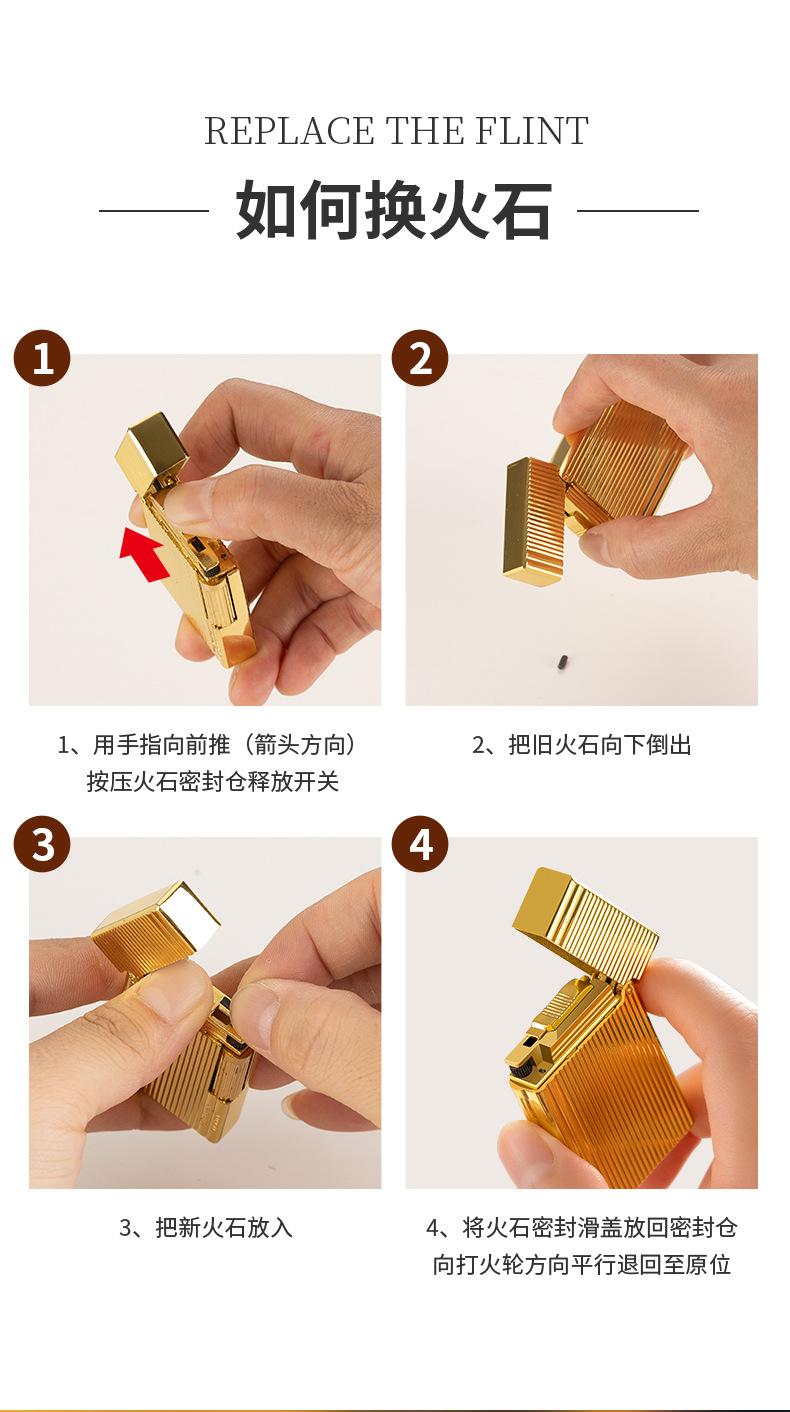 REPLACE THE FLINT

如何换火石

1

1、用手指向前推（箭头方向）按压火石密封仓释放开关

2

2、把旧火石向下倒出

3

3、把新火石放入

4

4、将火石密封滑盖放回密封仓向打火轮方向平行退回至原位