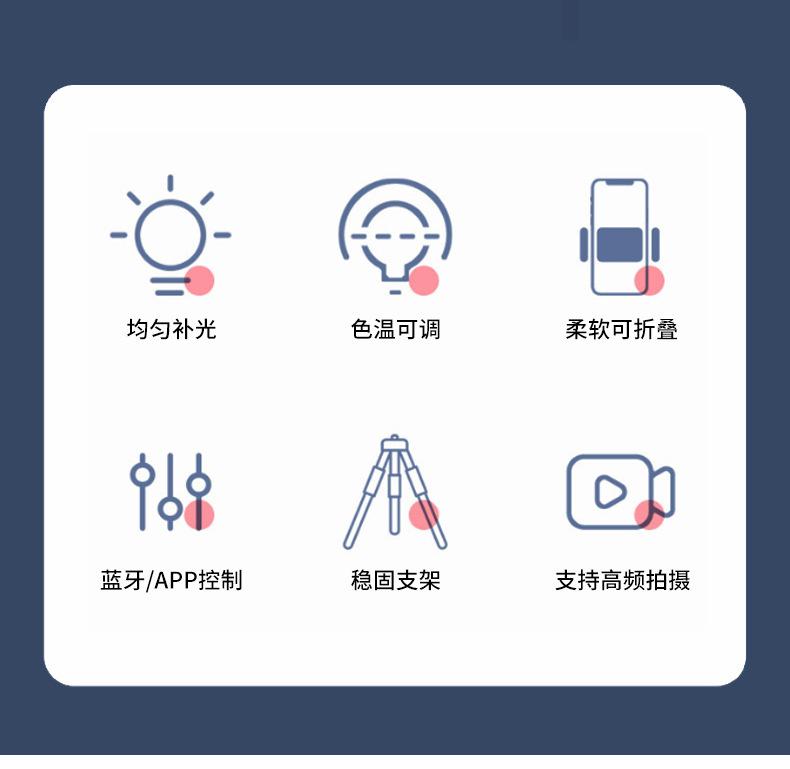 均匀补光

色温可调

柔软可折叠

蓝牙/APP控制

稳固支架

支持高频拍摄